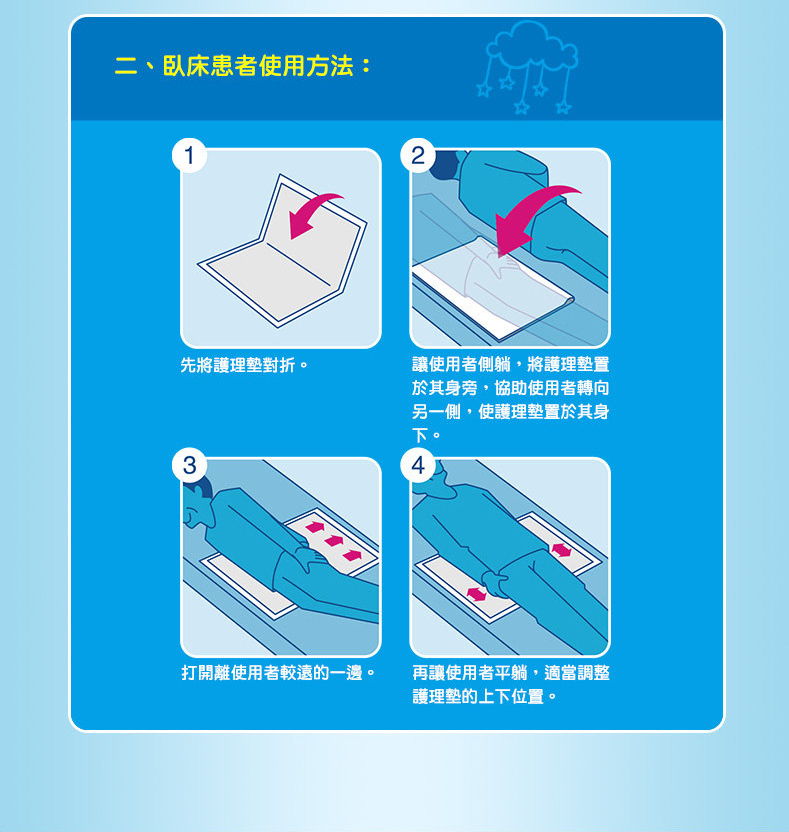 二、臥床患者使用方法：

1

先將護理墊對折。

2

讓使用者側躺，將護理墊置於其身旁，協助使用者轉向另一側，使護理墊置於其身下。

3

打開離使用者較遠的一邊。

4

再讓使用者平躺，適當調整護理墊的上下位置。