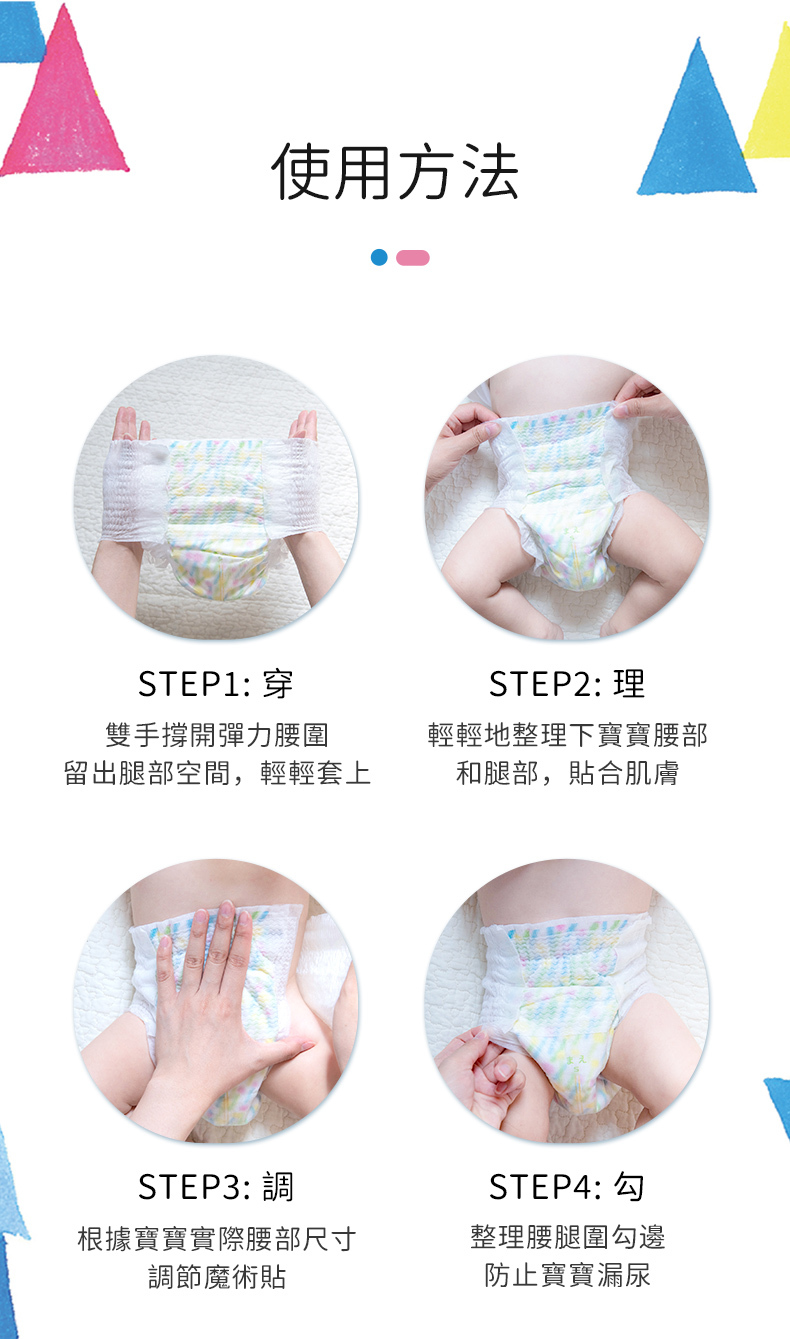 使用方法

STEP1: 穿

雙手撐開彈力腰圍
留出腿部空間，輕輕套上

STEP2: 理

輕輕地整理下寶寶腰部
和腿部，貼合肌膚

STEP3: 調

根據寶寶實際腰部尺寸
調節魔術貼

STEP4: 勾

整理腰腿圍勾邊
防止寶寶漏尿