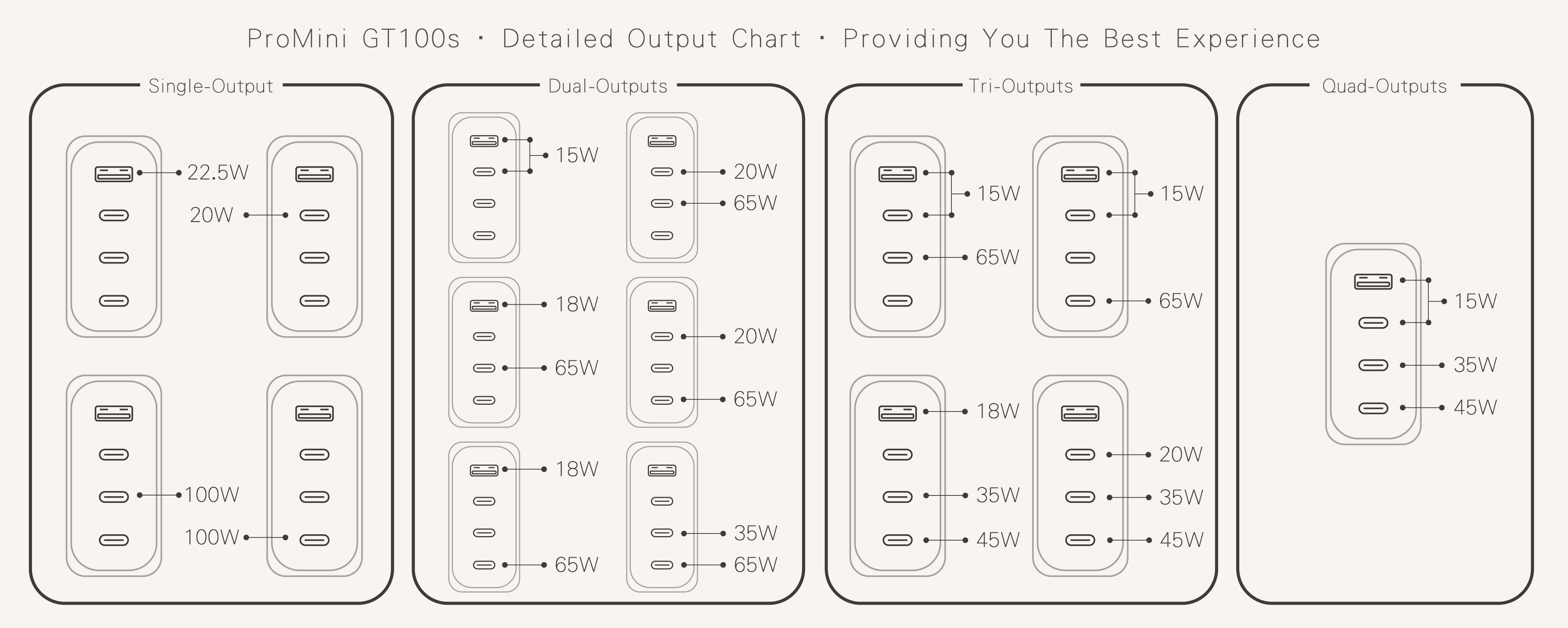 ProMini GT100s · Detailed Output Chart · Providing You The Best Experience

Single-Output

22.5W

20W

100W

100W

Dual-Outputs

15W

20W

65W

18W

65W

20W

65W

18W

65W

35W

65W

Tri-Outputs

15W

65W

15W

65W

18W

35W

45W

20W

35W

45W

Quad-Outputs

15W

35W

45W