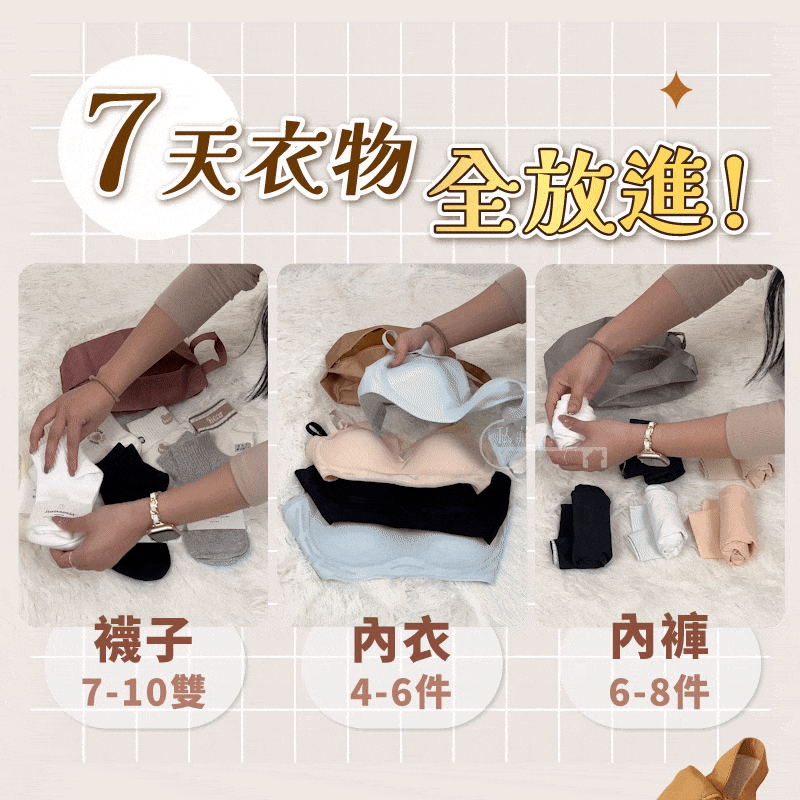 7天衣物 全放進!

襪子
7-10雙

內衣
4-6件

內褲
6-8件