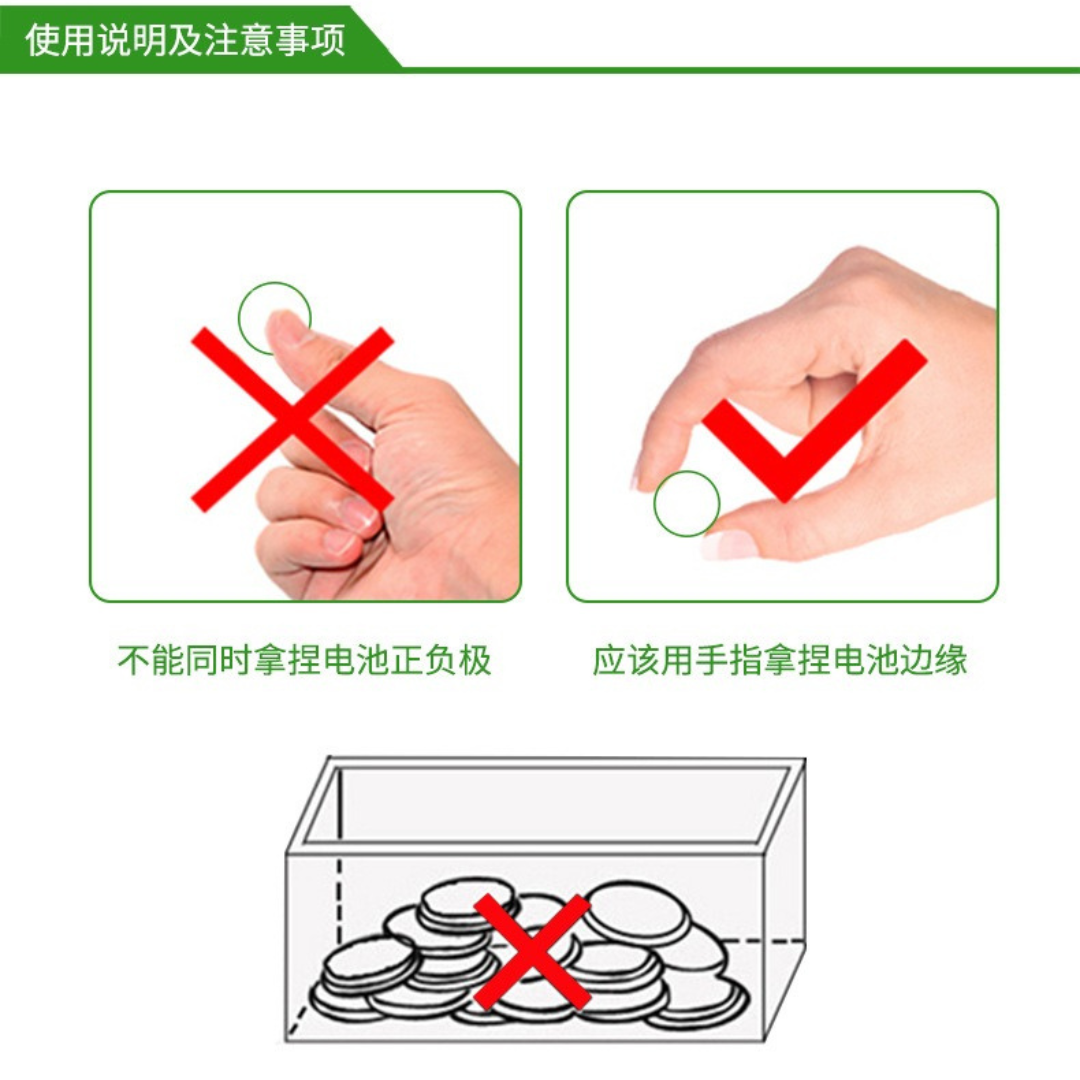 使用说明及注意事项

不能同时拿捏电池正负极

应该用手指拿捏电池边缘