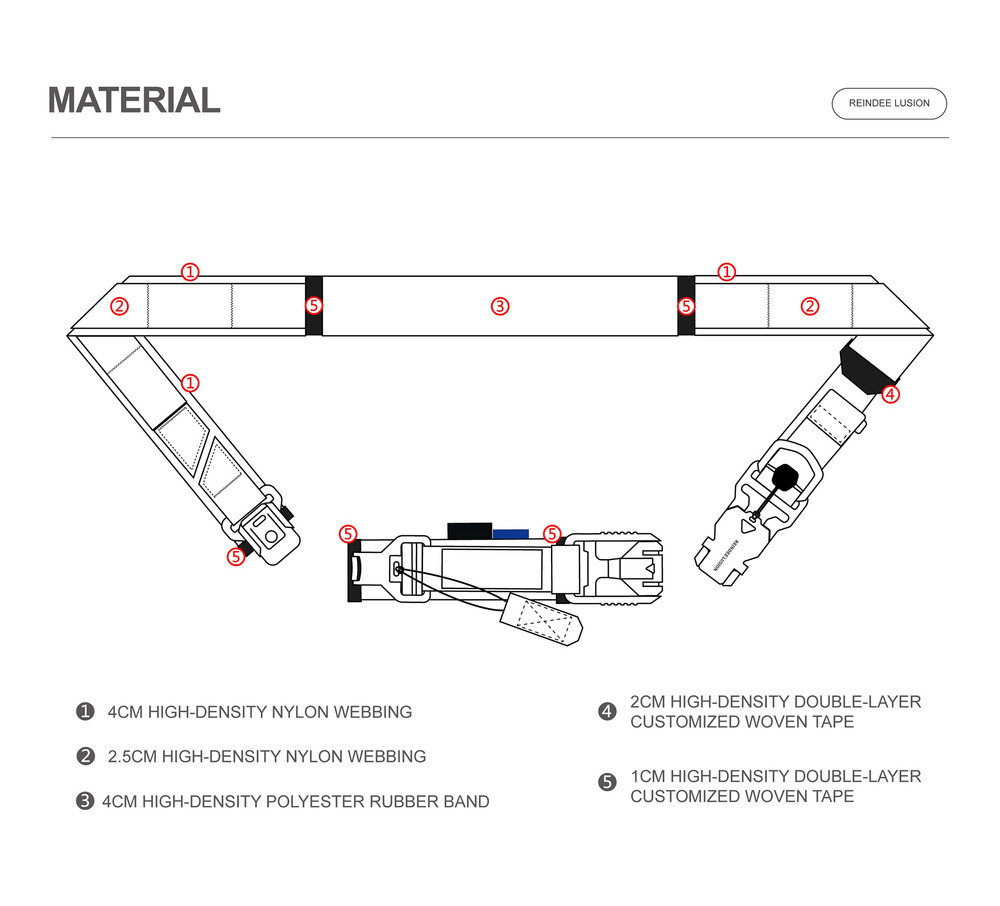 MATERIAL

REINDEE LUSION

①
②
⑤
③
⑤
①
②
①
④
⑤
⑤
⑤

❶ 4CM HIGH-DENSITY NYLON WEBBING

❷ 2.5CM HIGH-DENSITY NYLON WEBBING

❸ 4CM HIGH-DENSITY POLYESTER RUBBER BAND

❹ 2CM HIGH-DENSITY DOUBLE-LAYER CUSTOMIZED WOVEN TAPE

❺ 1CM HIGH-DENSITY DOUBLE-LAYER CUSTOMIZED WOVEN TAPE