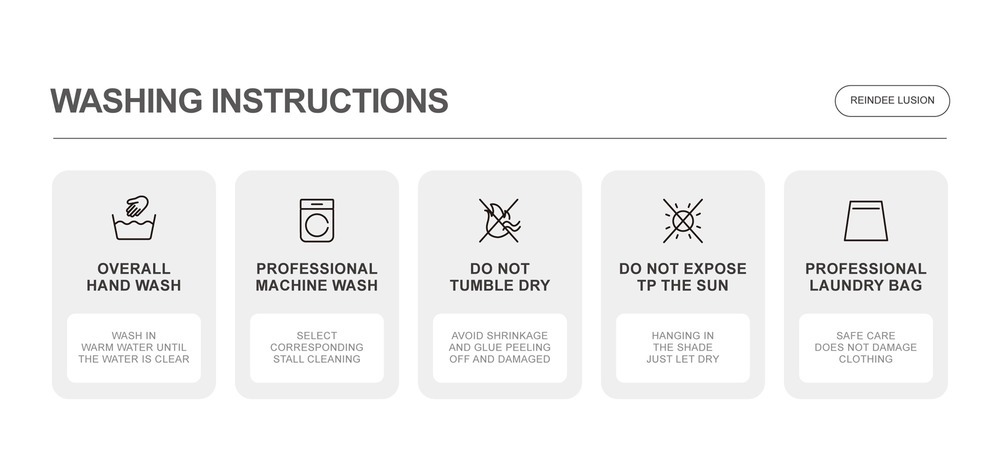 WASHING INSTRUCTIONS

REINDEE LUSION

OVERALL HAND WASH

WASH IN WARM WATER UNTIL THE WATER IS CLEAR

PROFESSIONAL MACHINE WASH

SELECT CORRESPONDING STALL CLEANING

DO NOT TUMBLE DRY

AVOID SHRINKAGE AND GLUE PEELING OFF AND DAMAGED

DO NOT EXPOSE TP THE SUN

HANGING IN THE SHADE JUST LET DRY

PROFESSIONAL LAUNDRY BAG

SAFE CARE DOES NOT DAMAGE CLOTHING