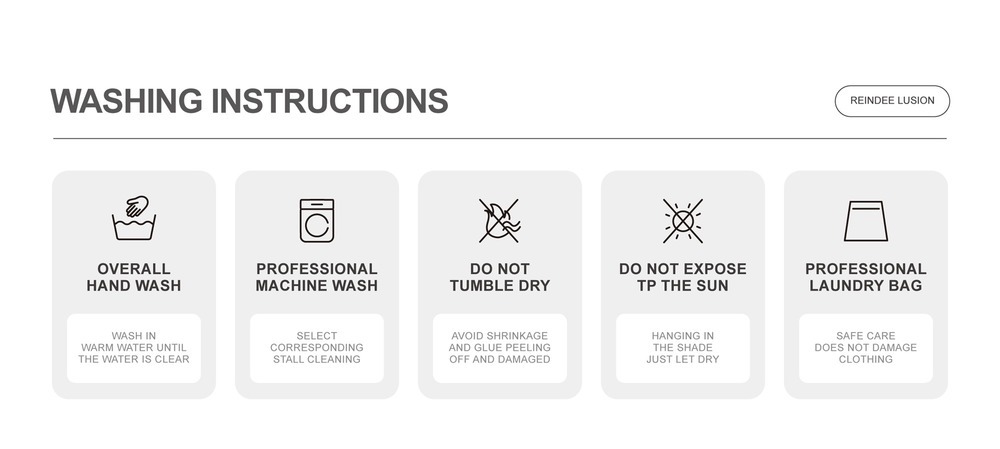 WASHING INSTRUCTIONS

REINDEE LUSION

OVERALL HAND WASH

WASH IN WARM WATER UNTIL THE WATER IS CLEAR

PROFESSIONAL MACHINE WASH

SELECT CORRESPONDING STALL CLEANING

DO NOT TUMBLE DRY

AVOID SHRINKAGE AND GLUE PEELING OFF AND DAMAGED

DO NOT EXPOSE TP THE SUN

HANGING IN THE SHADE JUST LET DRY

PROFESSIONAL LAUNDRY BAG

SAFE CARE DOES NOT DAMAGE CLOTHING