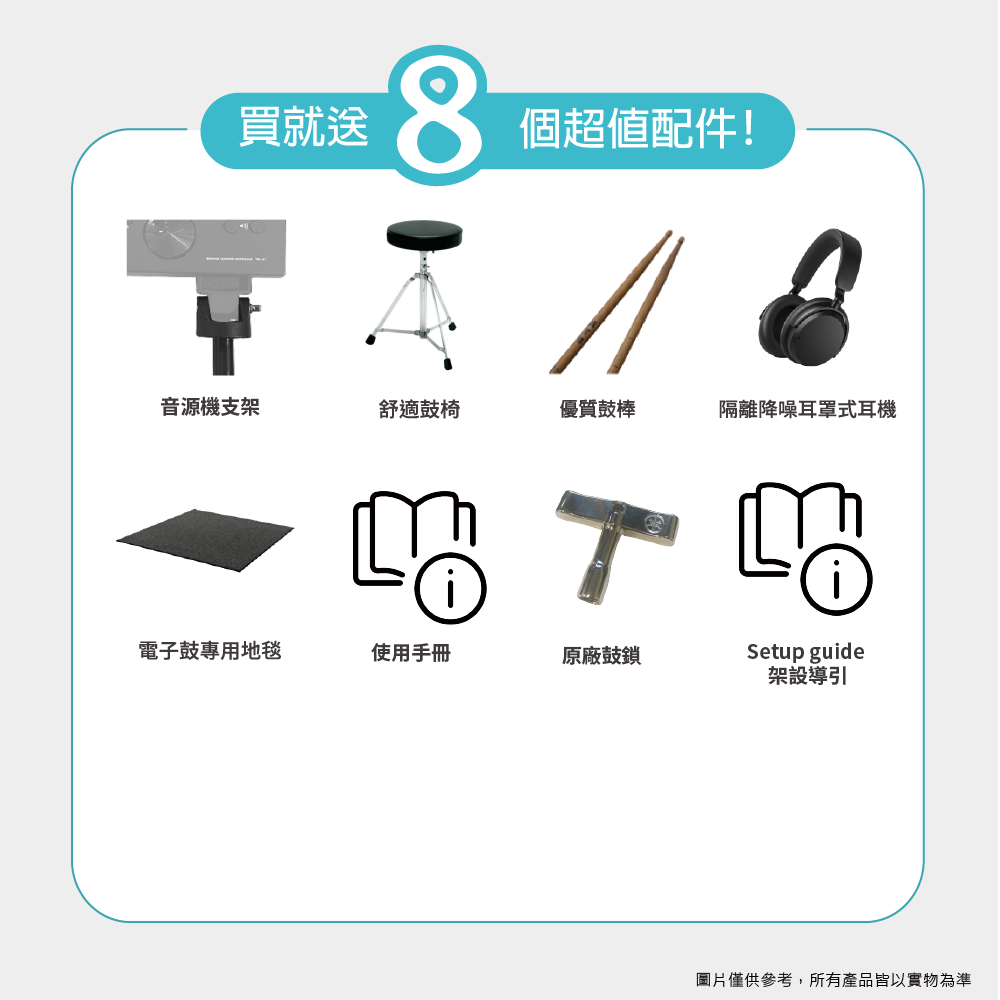 買就送 8 個超值配件!

音源機支架

舒適鼓椅

優質鼓棒

隔離降噪耳罩式耳機

電子鼓專用地毯

使用手冊

原廠鼓鎖

Setup guide
架設導引

圖片僅供參考，所有產品皆以實物為準