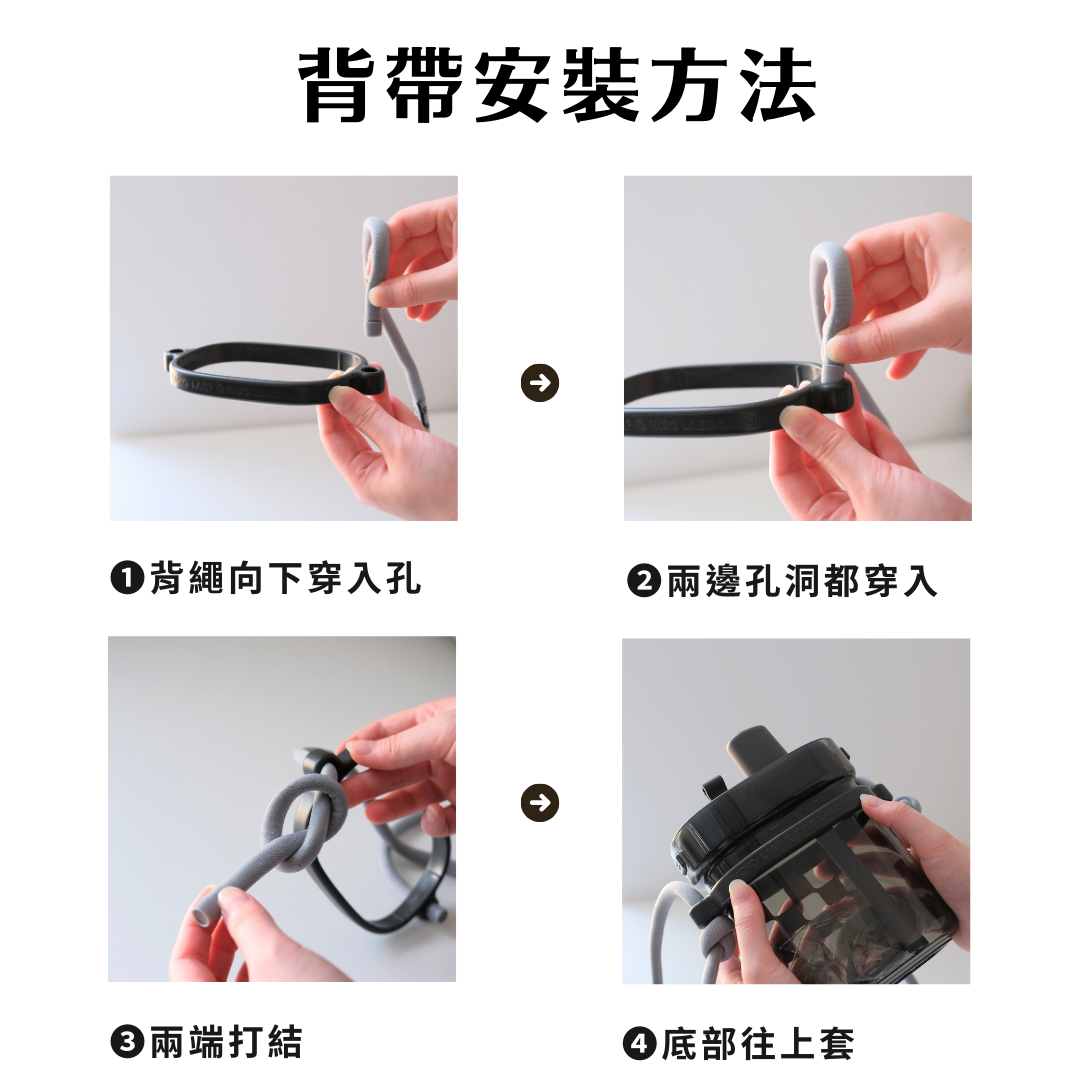 背帶安裝方法

❶背繩向下穿入孔

❷兩邊孔洞都穿入

❸兩端打結

❹底部往上套