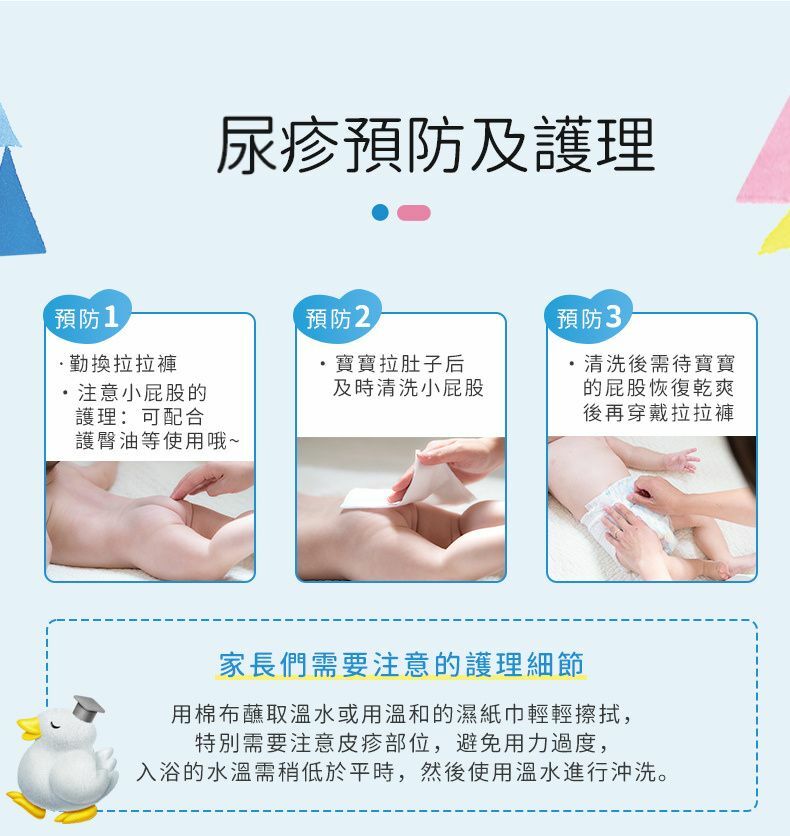 尿疹預防及護理

預防1

· 勤換拉拉褲
· 注意小屁股的護理：可配合護臀油等使用哦~

預防2

· 寶寶拉肚子后及時清洗小屁股

預防3

· 清洗後需待寶寶的屁股恢復乾爽後再穿戴拉拉褲

家長們需要注意的護理細節

用棉布蘸取溫水或用溫和的濕紙巾輕輕擦拭，
特別需要注意皮疹部位，避免用力過度，
入浴的水溫需稍低於平時，然後使用溫水進行沖洗。