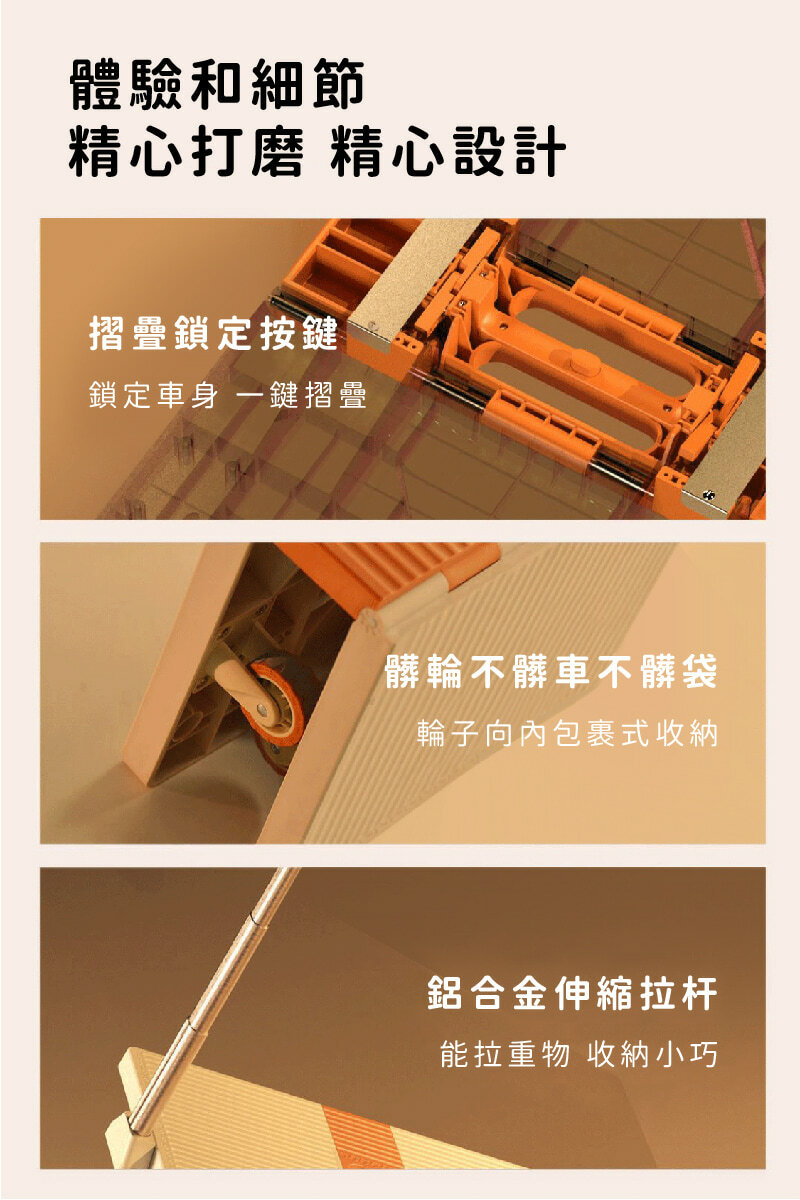 體驗和細節
精心打磨 精心設計

摺疊鎖定按鍵
鎖定車身 一鍵摺疊

髒輪不髒車不髒袋
輪子向內包裹式收納

鋁合金伸縮拉杆
能拉重物 收納小巧