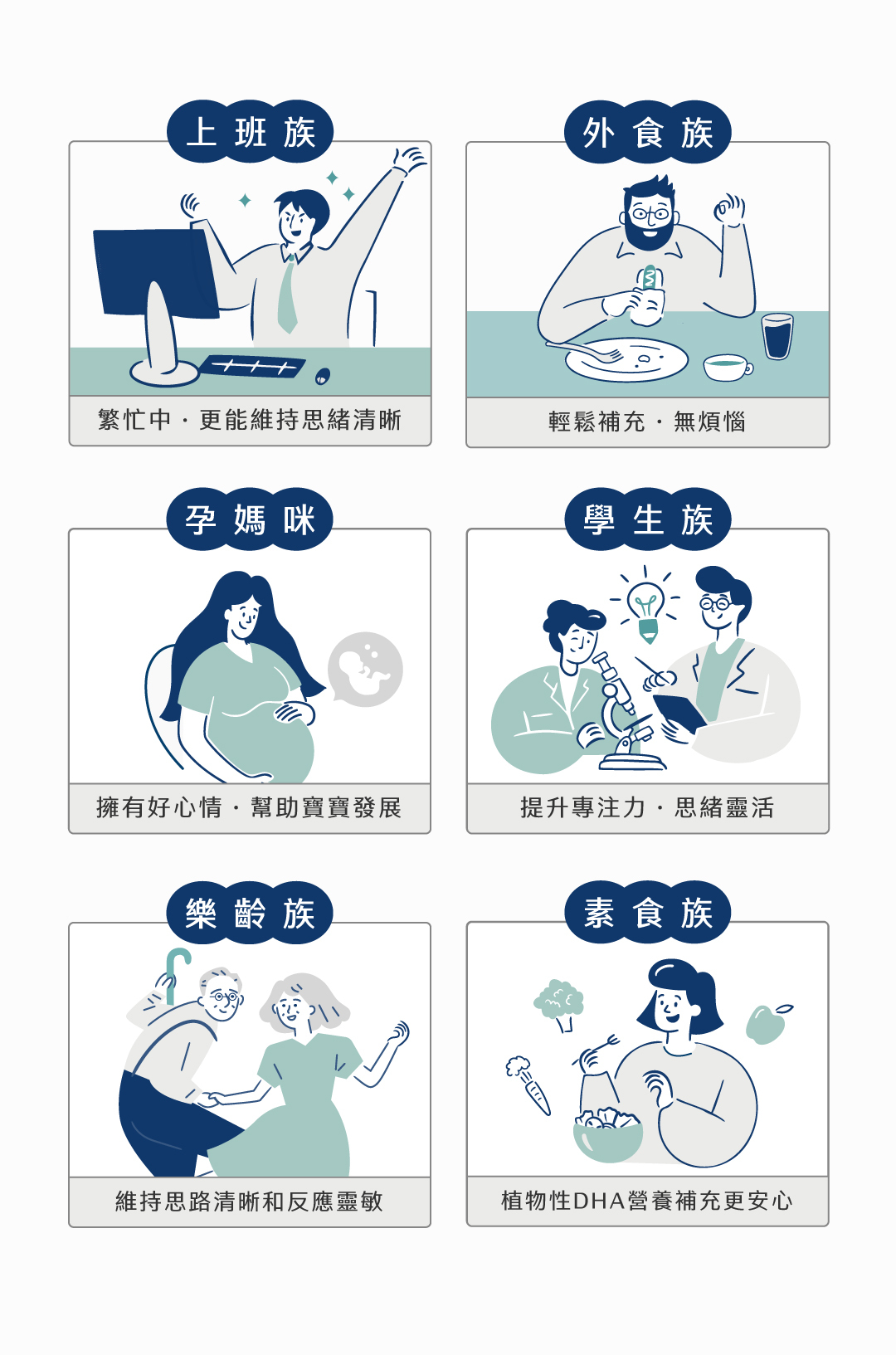 上班族

繁忙中・更能維持思緒清晰

外食族

輕鬆補充・無煩惱

孕媽咪

擁有好心情・幫助寶寶發展

學生族

提升專注力・思緒靈活

樂齡族

維持思路清晰和反應靈敏

素食族

植物性DHA營養補充更安心