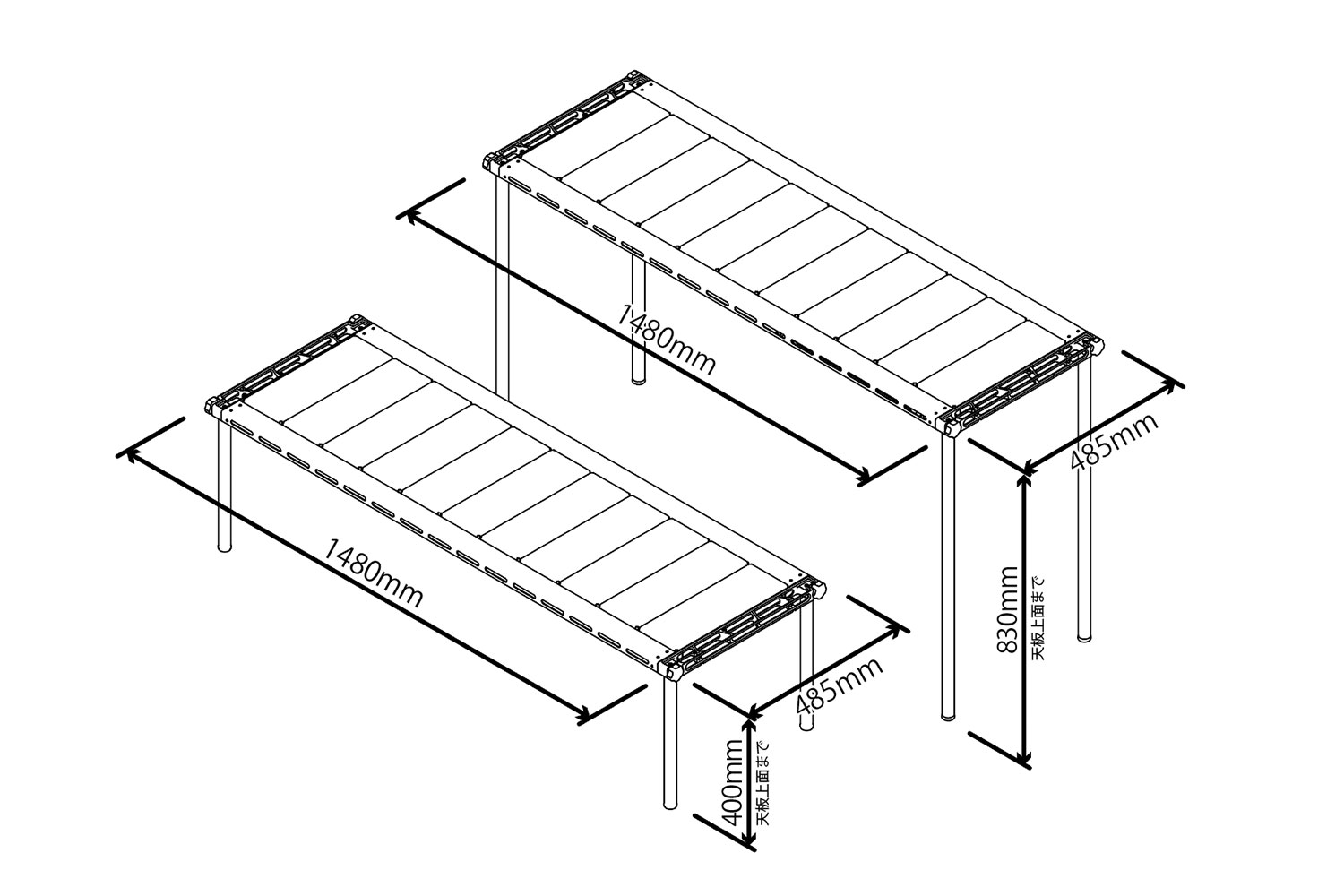 1480mm

485mm

830mm
天板上面まで

1480mm

485mm

400mm
天板上面まで