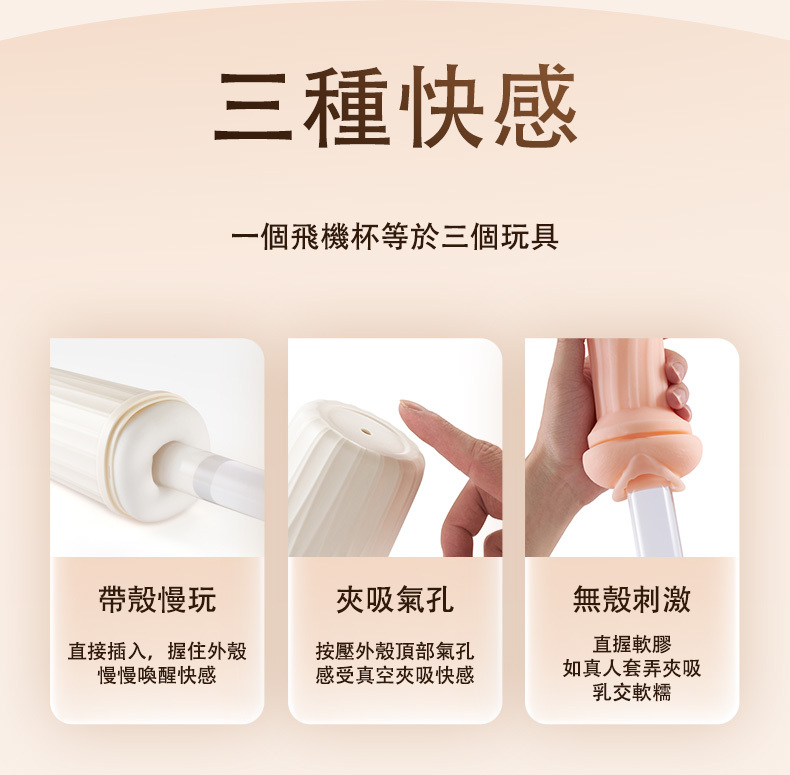 三種快感

一個飛機杯等於三個玩具

帶殼慢玩

直接插入，握住外殼
慢慢喚醒快感

夾吸氣孔

按壓外殼頂部氣孔
感受真空夾吸快感

無殼刺激

直握軟膠
如真人套弄夾吸
乳交軟糯