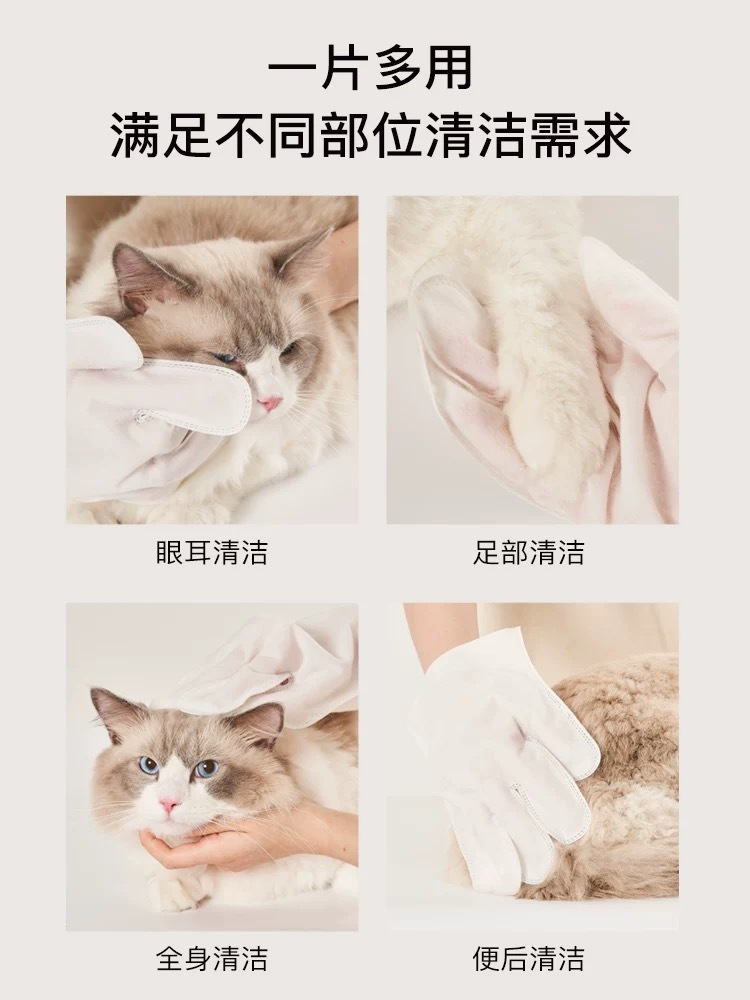 一片多用
满足不同部位清洁需求

眼耳清洁

足部清洁

全身清洁

便后清洁