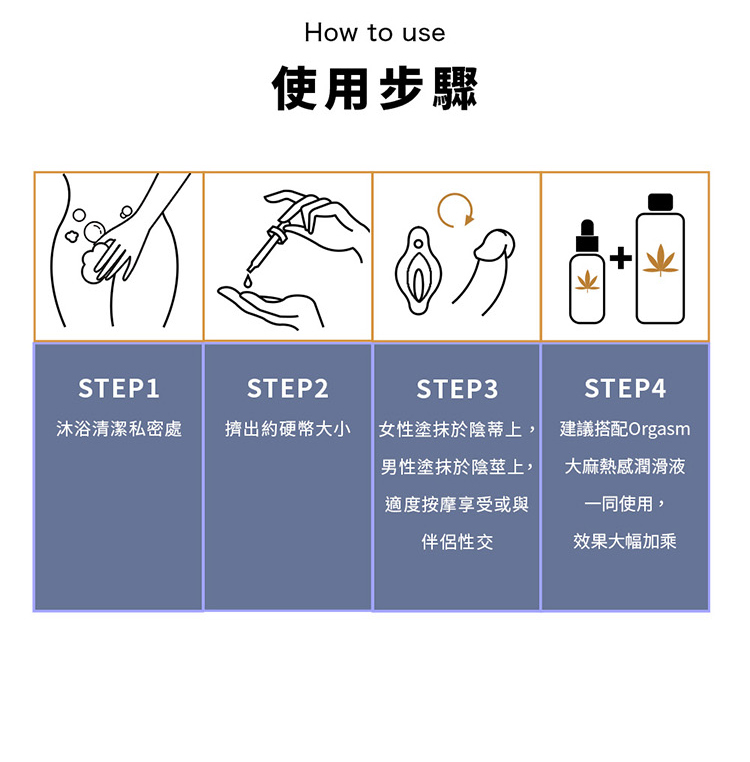 How to use

使用步驟

STEP1

沐浴清潔私密處

STEP2

擠出約硬幣大小

STEP3

女性塗抹於陰蒂上，男性塗抹於陰莖上，適度按摩享受或與伴侶性交

STEP4

建議搭配Orgasm大麻熱感潤滑液一同使用，效果大幅加乘