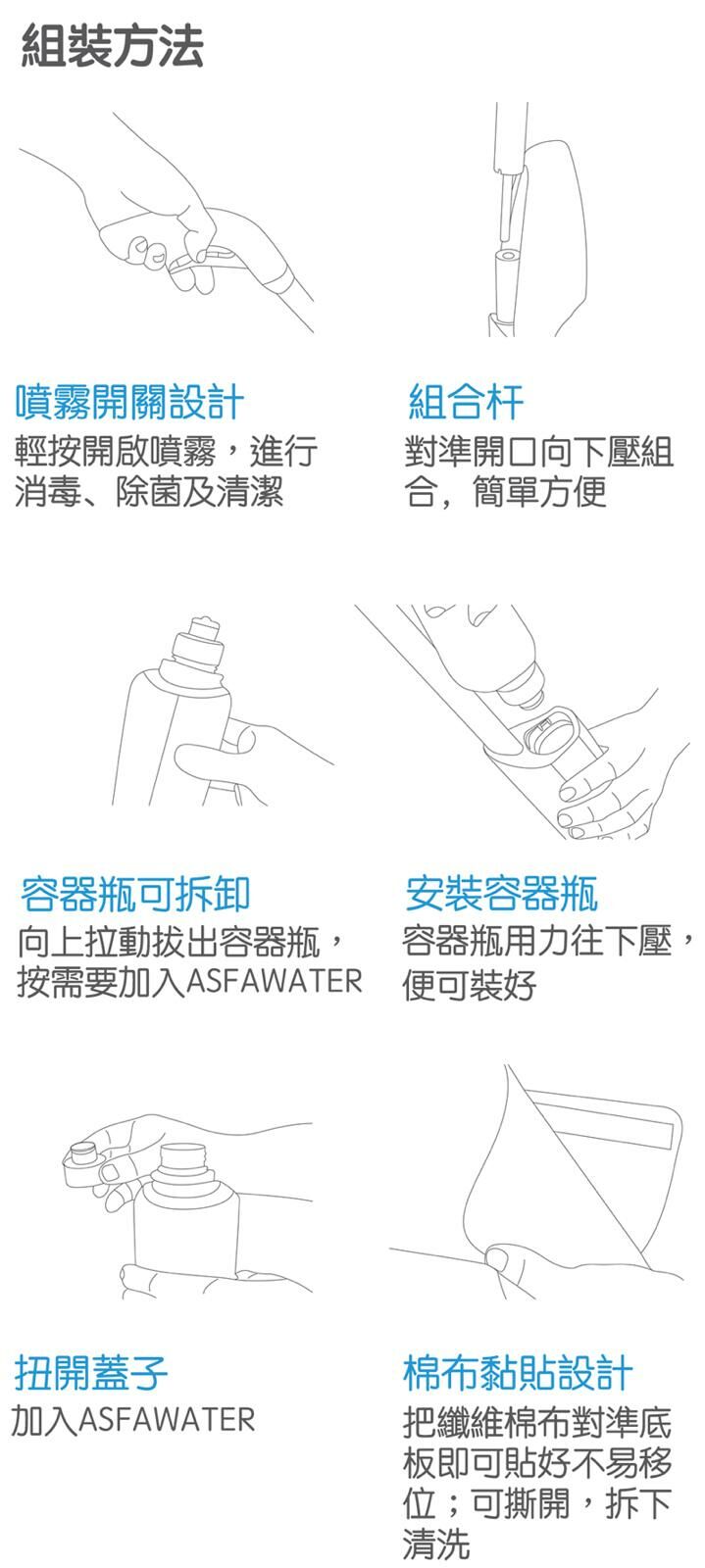 組裝方法

噴霧開關設計
輕按開啟噴霧，進行消毒、除菌及清潔

組合杆
對準開口向下壓組合，簡單方便

容器瓶可拆卸
向上拉動拔出容器瓶，按需要加入ASFAWATER

安裝容器瓶
容器瓶用力往下壓，便可裝好

扭開蓋子
加入ASFAWATER

棉布黏貼設計
把纖維棉布對準底板即可貼好不易移位；可撕開，拆下清洗