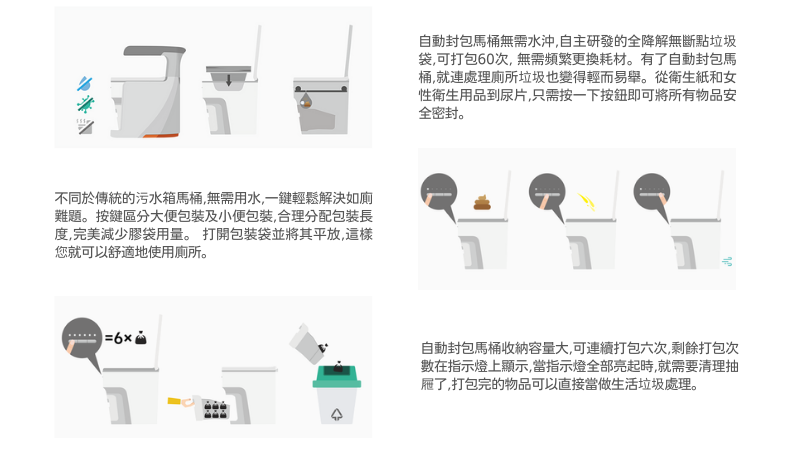 自動封包馬桶無需水沖,自主研發的全降解無斷點垃圾袋,可打包60次, 無需頻繁更換耗材。有了自動封包馬桶,就連處理廁所垃圾也變得輕而易舉。從衛生紙和女性衛生用品到尿片,只需按一下按鈕即可將所有物品安全密封。

不同於傳統的污水箱馬桶,無需用水,一鍵輕鬆解決如廁難題。按鍵區分大便包裝及小便包裝,合理分配包裝長度,完美減少膠袋用量。 打開包裝袋並將其平放,這樣您就可以舒適地使用廁所。

=6×

自動封包馬桶收納容量大,可連續打包六次,剩餘打包次數在指示燈上顯示,當指示燈全部亮起時,就需要清理抽屜了,打包完的物品可以直接當做生活垃圾處理。