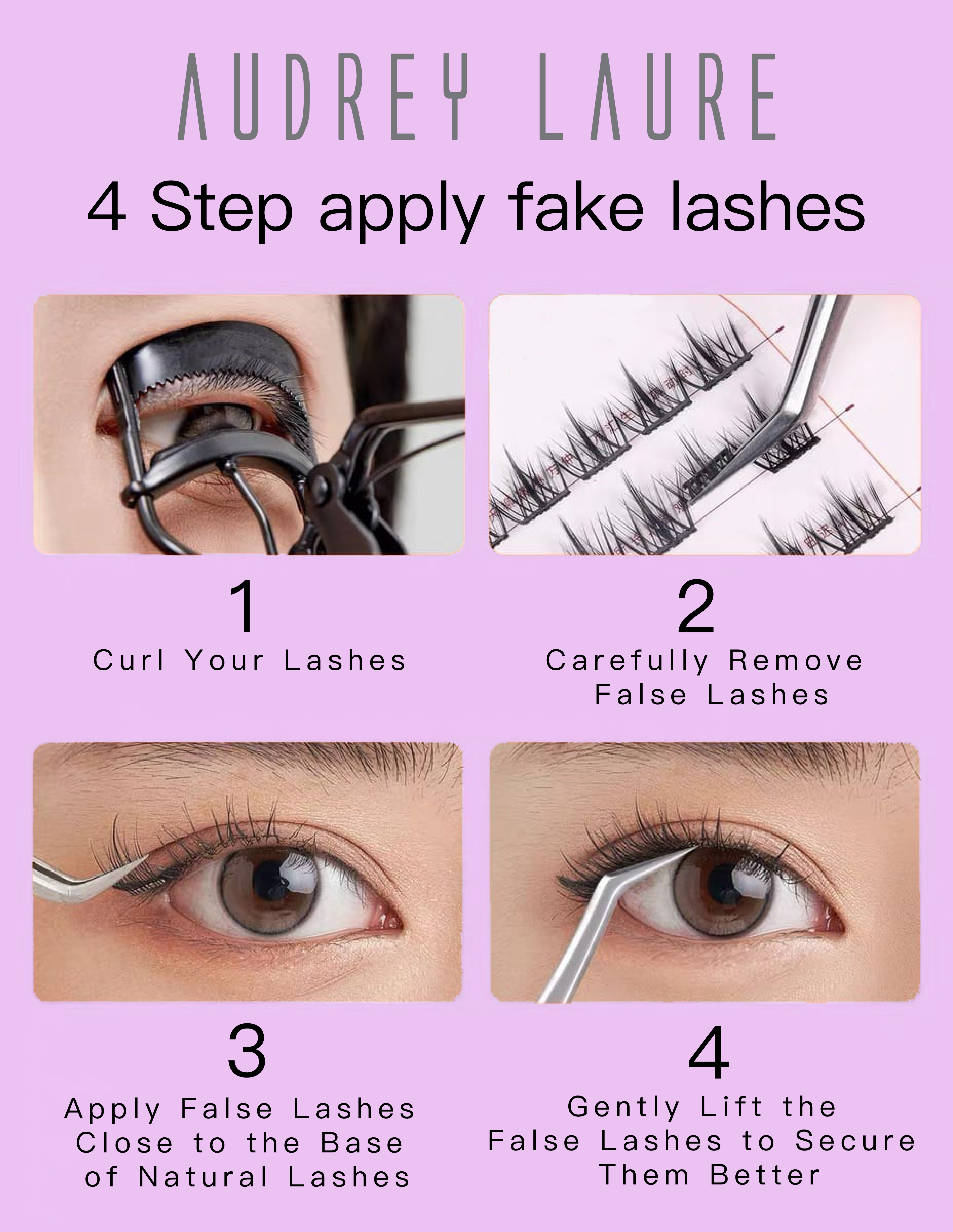 AUDREY LAURE

4 Step apply fake lashes

1

Curl Your Lashes

2

Carefully Remove False Lashes

3

Apply False Lashes Close to the Base of Natural Lashes

4

Gently Lift the False Lashes to Secure Them Better