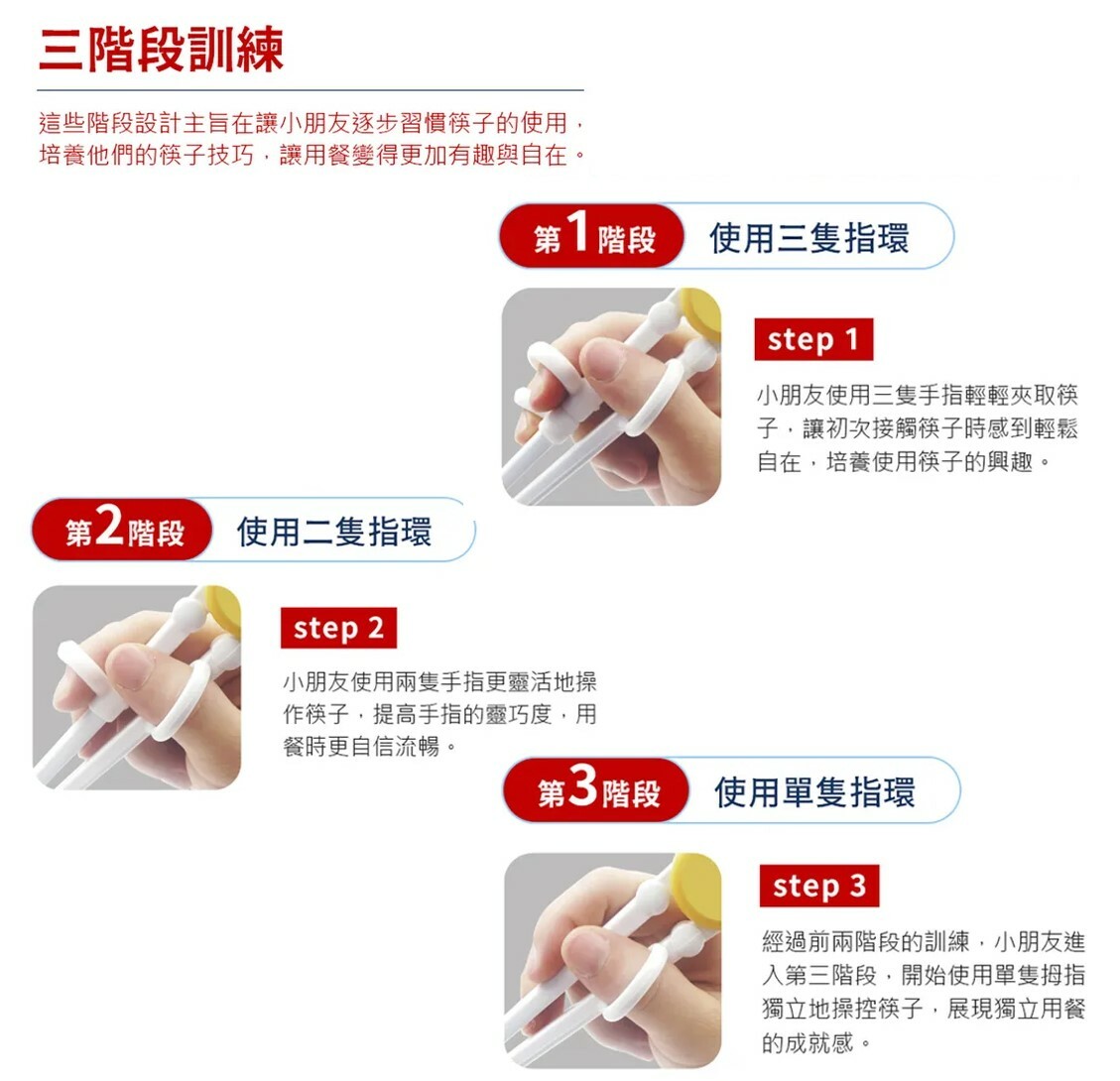 三階段訓練

這些階段設計主旨在讓小朋友逐步習慣筷子的使用，培養他們的筷子技巧，讓用餐變得更加有趣與自在。

第1階段 使用三隻指環

step 1

小朋友使用三隻手指輕輕夾取筷子，讓初次接觸筷子時感到輕鬆自在，培養使用筷子的興趣。

第2階段 使用二隻指環

step 2

小朋友使用兩隻手指更靈活地操作筷子，提高手指的靈巧度，用餐時更自信流暢。

第3階段 使用單隻指環

step 3

經過前兩階段的訓練，小朋友進入第三階段，開始使用單隻拇指獨立地操控筷子，展現獨立用餐的成就感。