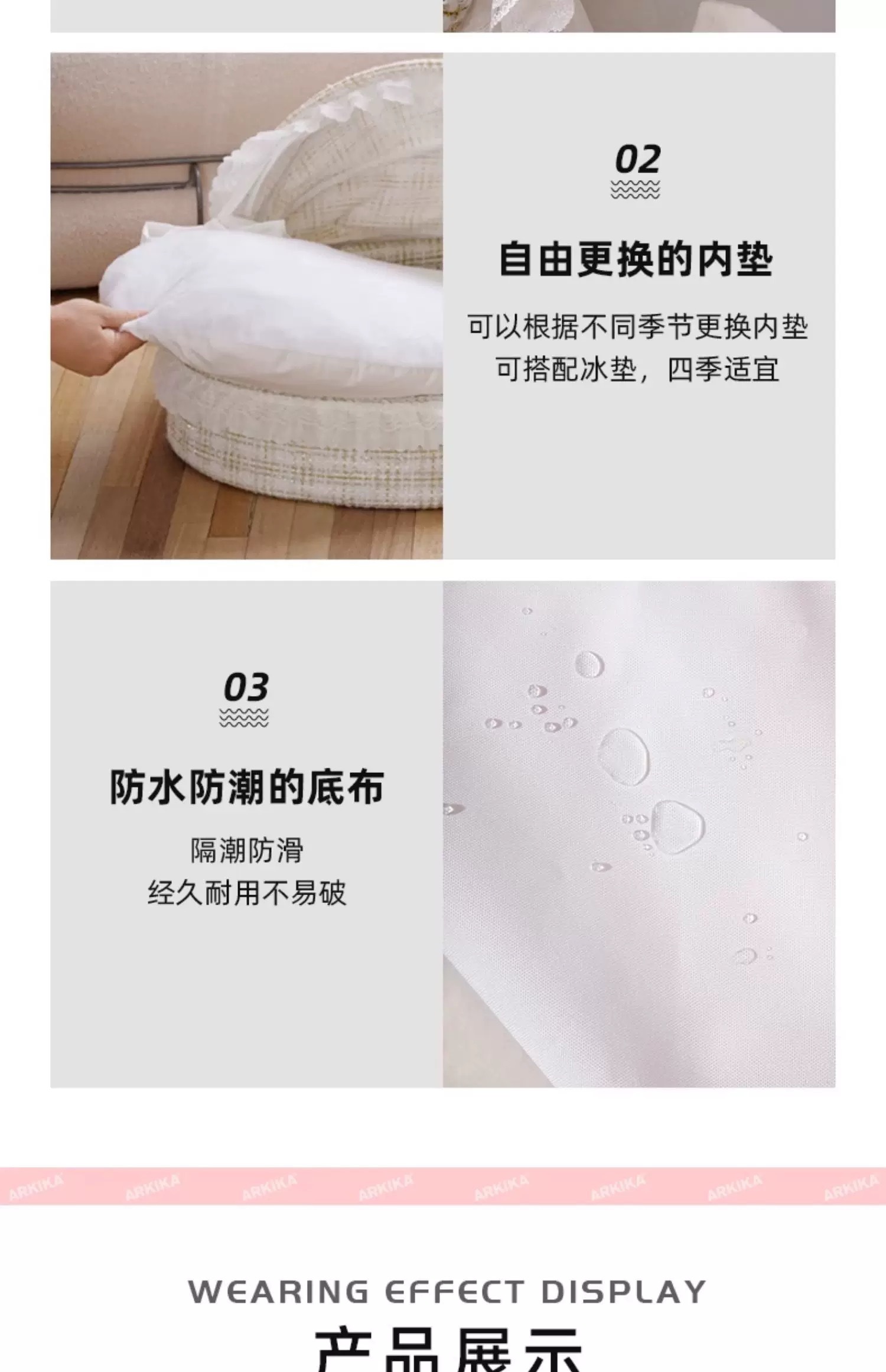 02

自由更换的内垫

可以根据不同季节更换内垫
可搭配冰垫，四季适宜

03

防水防潮的底布

隔潮防滑
经久耐用不易破

ARKIKA ARKIKA ARKIKA ARKIKA ARKIKA ARKIKA ARKIKA ARKIKA

WEARING EFFECT DISPLAY

产品展示