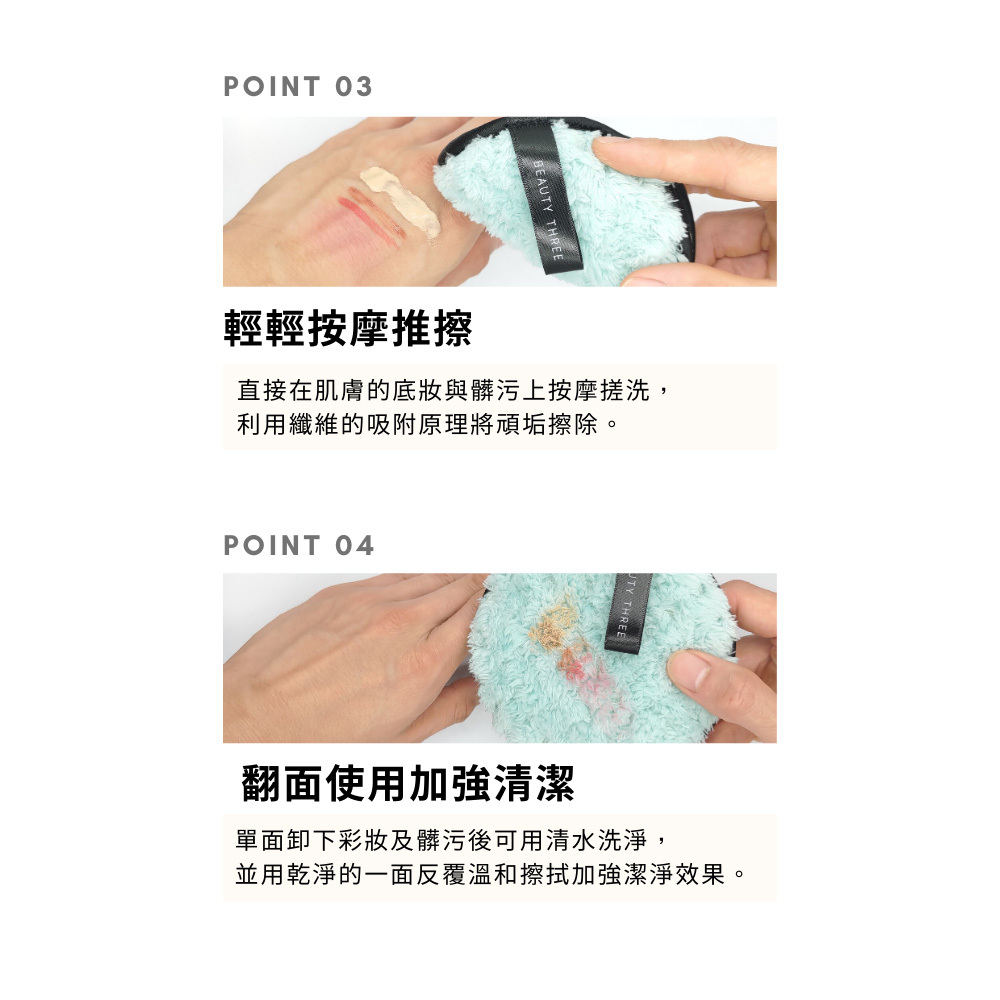 POINT 03

BEAUTY THREE

輕輕按摩推擦

直接在肌膚的底妝與髒污上按摩搓洗，
利用纖維的吸附原理將頑垢擦除。

POINT 04

UTY THREE

翻面使用加強清潔

單面卸下彩妝及髒污後可用清水洗淨，
並用乾淨的一面反覆溫和擦拭加強潔淨效果。