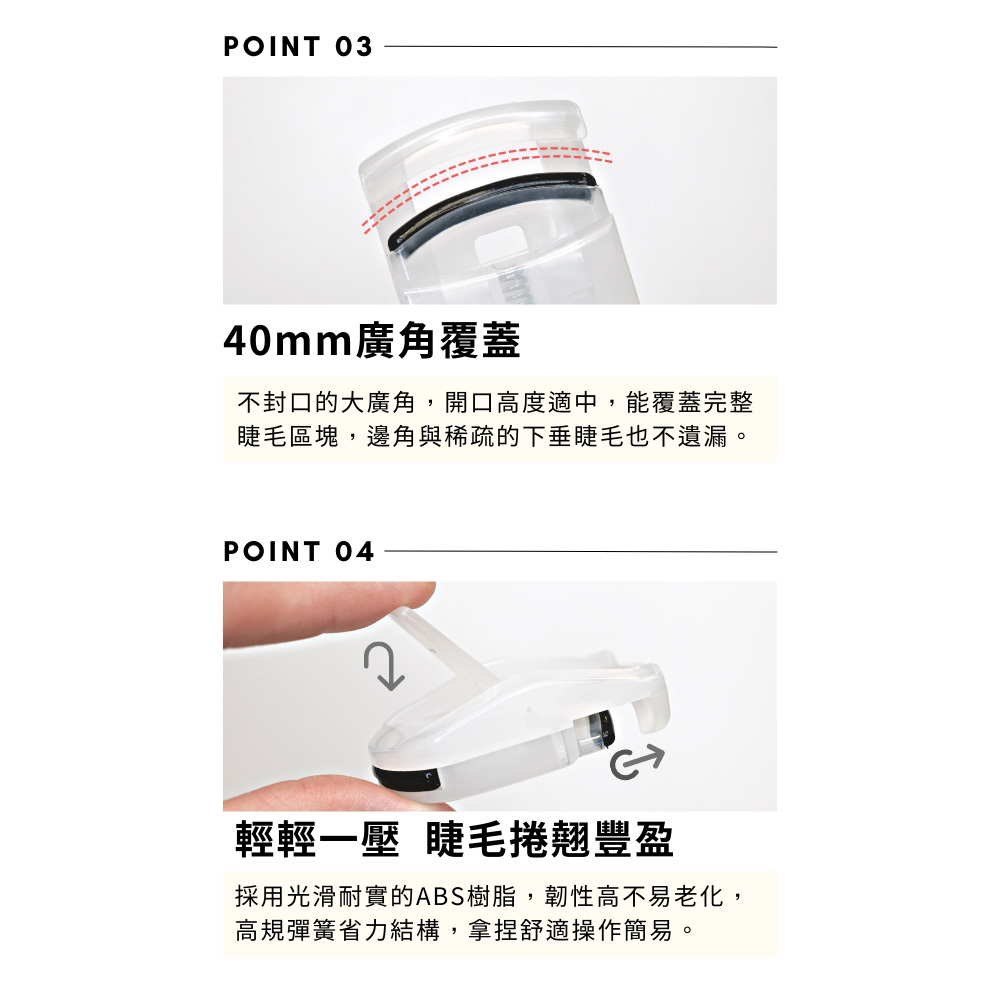 POINT 03

40mm廣角覆蓋

不封口的大廣角，開口高度適中，能覆蓋完整睫毛區塊，邊角與稀疏的下垂睫毛也不遺漏。

POINT 04

輕輕一壓 睫毛捲翹豐盈

採用光滑耐實的ABS樹脂，韌性高不易老化，高規彈簧省力結構，拿捏舒適操作簡易。