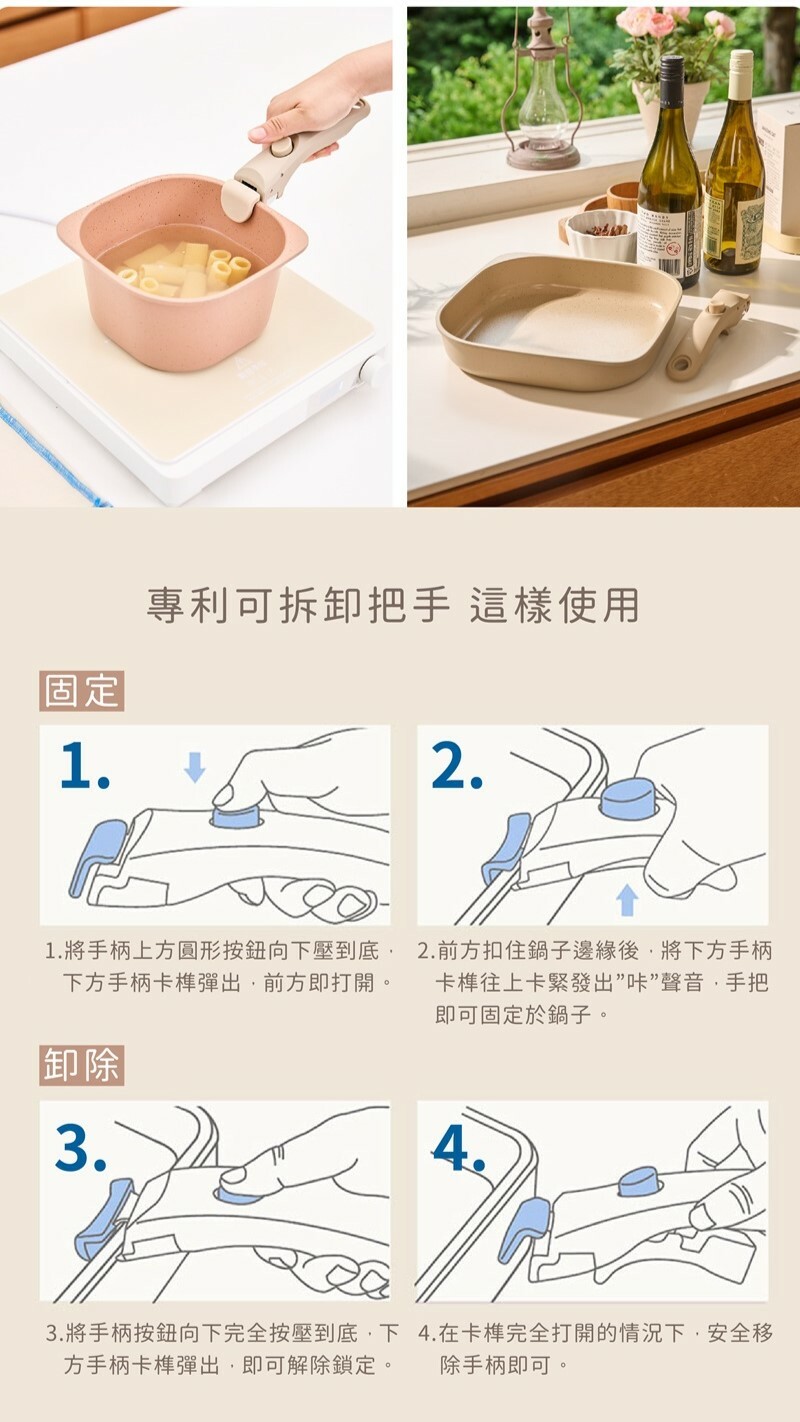 專利可拆卸把手 這樣使用

固定

1.

2.

1.將手柄上方圓形按鈕向下壓到底，下方手柄卡榫彈出，前方即打開。

2.前方扣住鍋子邊緣後，將下方手柄卡榫往上卡緊發出"咔"聲音，手把即可固定於鍋子。

卸除

3.

4.

3.將手柄按鈕向下完全按壓到底，下方手柄卡榫彈出，即可解除鎖定。

4.在卡榫完全打開的情況下，安全移除手柄即可。