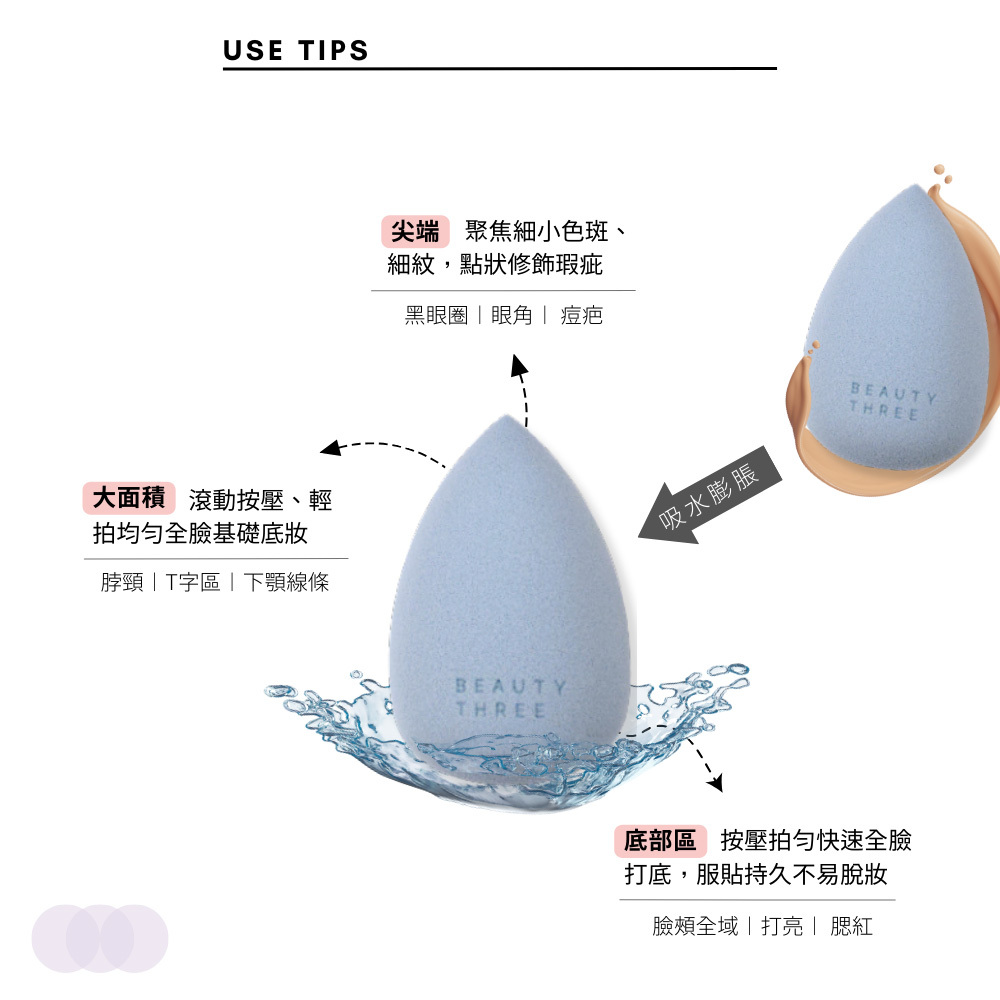 USE TIPS

尖端 聚焦細小色斑、細紋，點狀修飾瑕疵

黑眼圈｜眼角｜ 痘疤

BEAUTY THREE

吸水膨脹

大面積 滾動按壓、輕拍均勻全臉基礎底妝

脖頸｜T字區｜下顎線條

BEAUTY THREE

底部區 按壓拍勻快速全臉打底，服貼持久不易脫妝

臉頰全域｜打亮｜ 腮紅