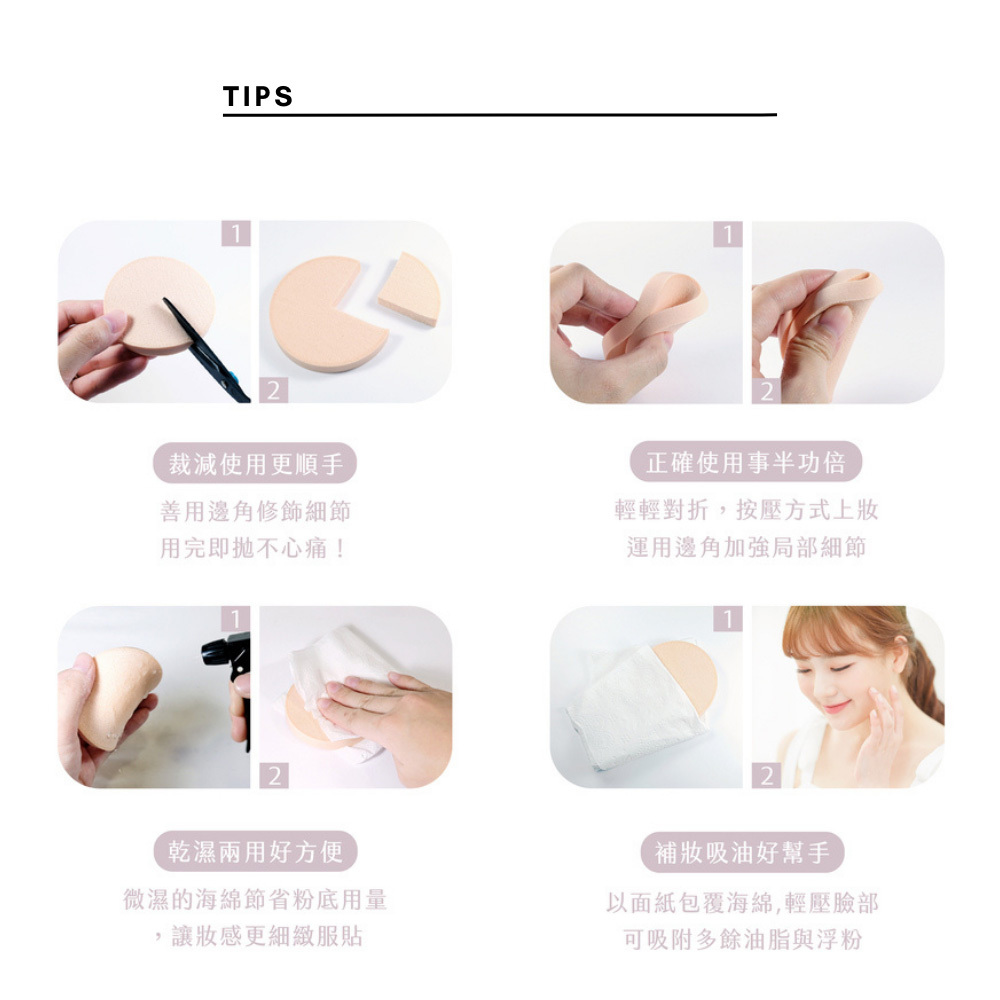 TIPS

1

2

裁減使用更順手

善用邊角修飾細節
用完即拋不心痛！

1

2

正確使用事半功倍

輕輕對折，按壓方式上妝
運用邊角加強局部細節

1

2

乾濕兩用好方便

微濕的海綿節省粉底用量
，讓妝感更細緻服貼

1

2

補妝吸油好幫手

以面紙包覆海綿,輕壓臉部
可吸附多餘油脂與浮粉