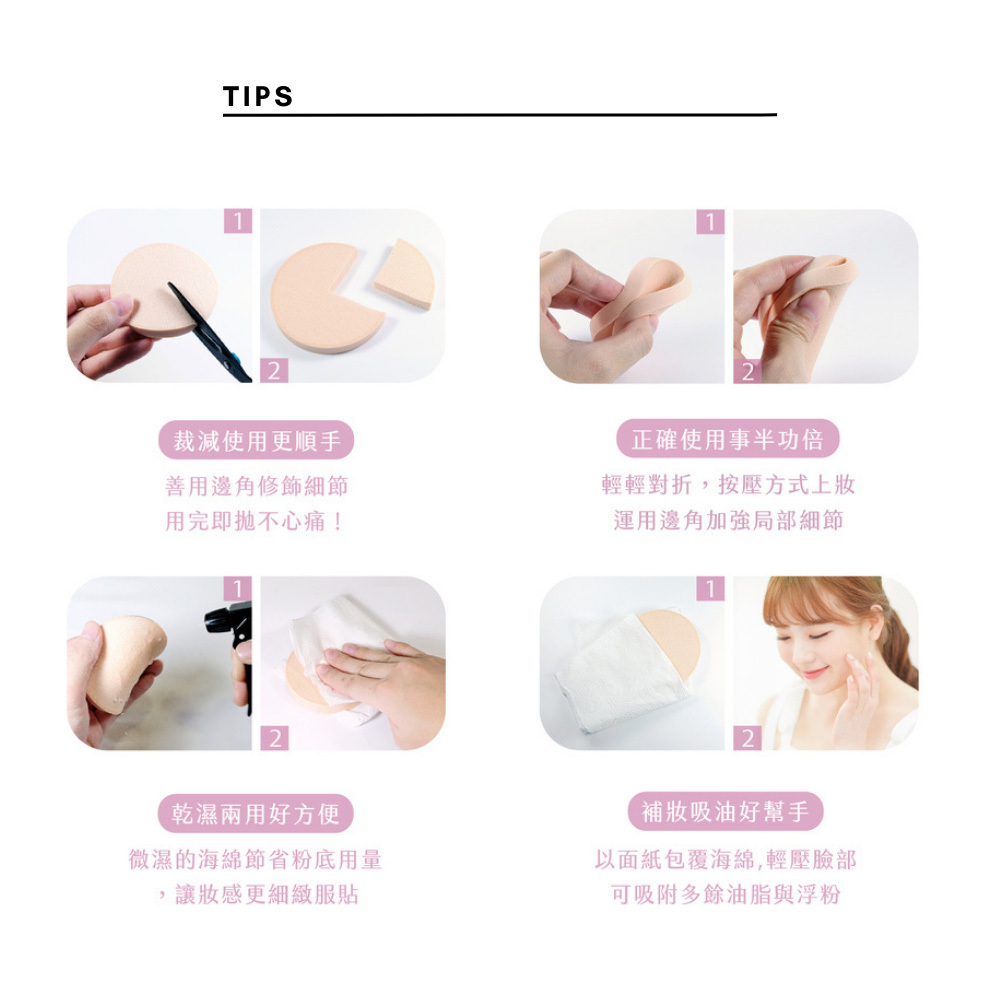 TIPS

1

2

裁減使用更順手

善用邊角修飾細節
用完即拋不心痛！

1

2

正確使用事半功倍

輕輕對折，按壓方式上妝
運用邊角加強局部細節

1

2

乾濕兩用好方便

微濕的海綿節省粉底用量
，讓妝感更細緻服貼

1

2

補妝吸油好幫手

以面紙包覆海綿,輕壓臉部
可吸附多餘油脂與浮粉