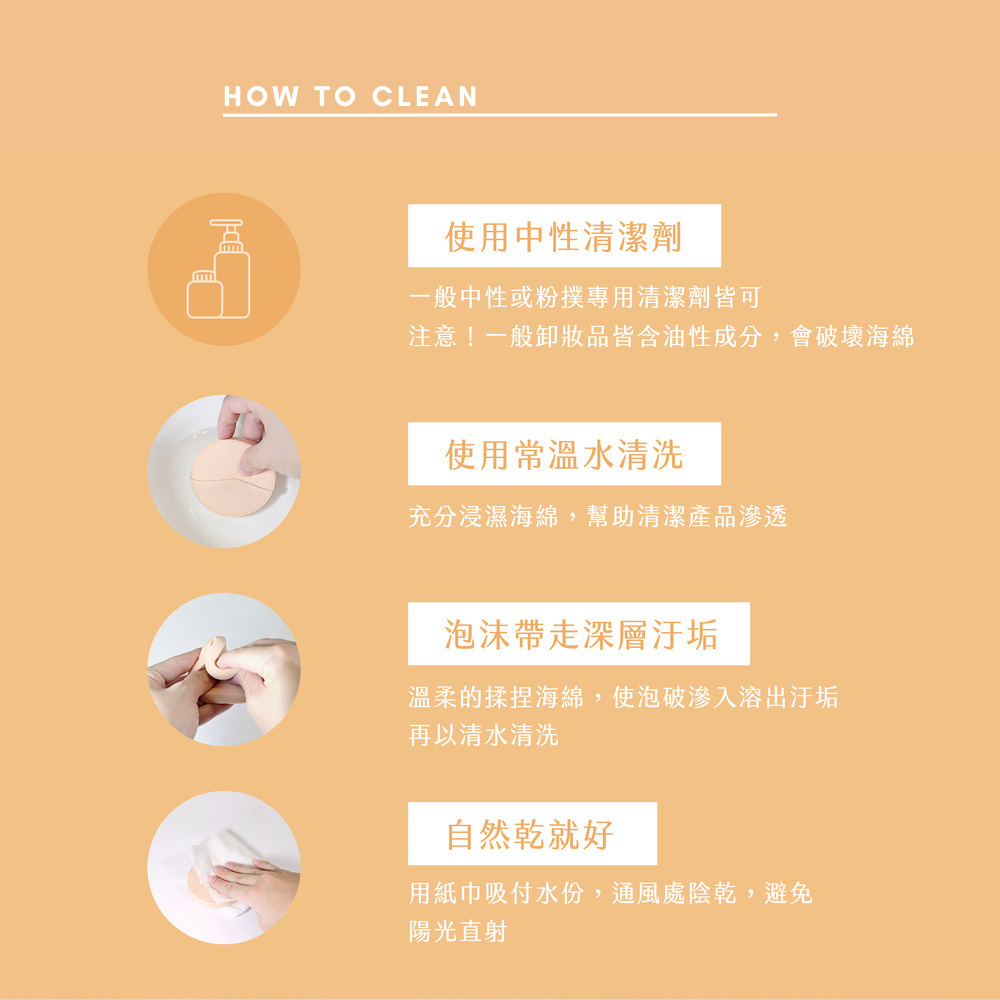 HOW TO CLEAN

使用中性清潔劑

一般中性或粉撲專用清潔劑皆可
注意！一般卸妝品皆含油性成分，會破壞海綿

使用常溫水清洗

充分浸濕海綿，幫助清潔產品滲透

泡沫帶走深層汙垢

溫柔的揉捏海綿，使泡破滲入溶出汙垢
再以清水清洗

自然乾就好

用紙巾吸付水份，通風處陰乾，避免
陽光直射