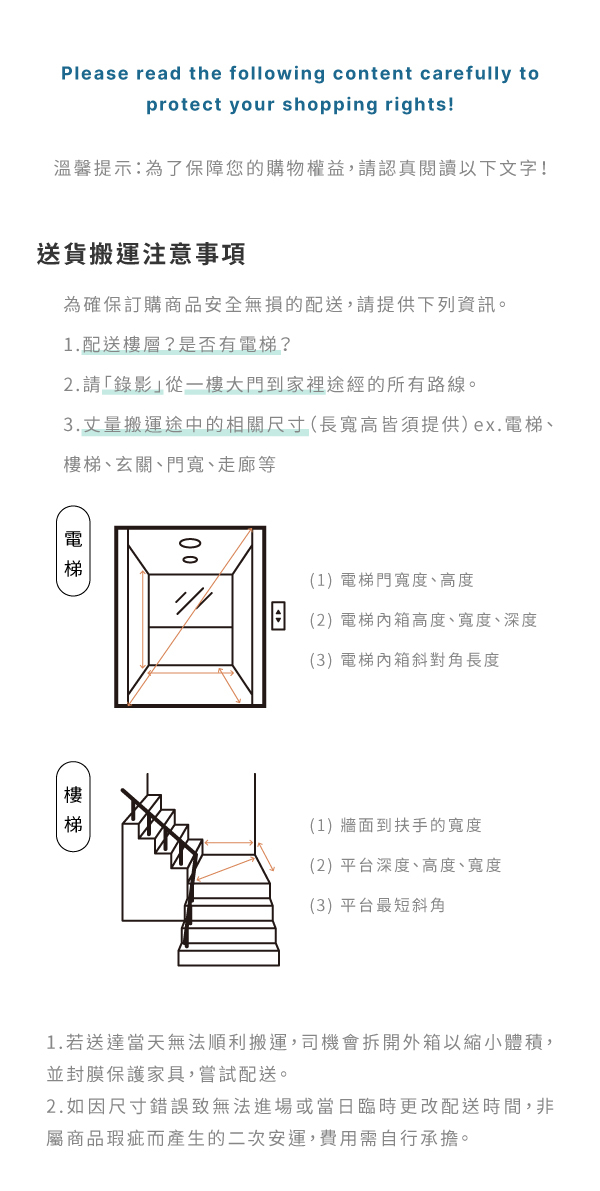 Please read the following content carefully to protect your shopping rights!

溫馨提示：為了保障您的購物權益，請認真閱讀以下文字！

送貨搬運注意事項

為確保訂購商品安全無損的配送，請提供下列資訊。

1.配送樓層？是否有電梯？

2.請「錄影」從一樓大門到家裡途經的所有路線。

3.丈量搬運途中的相關尺寸（長寬高皆須提供）ex.電梯、樓梯、玄關、門寬、走廊等

電梯

(1) 電梯門寬度、高度

(2) 電梯內箱高度、寬度、深度

(3) 電梯內箱斜對角長度

樓梯

(1) 牆面到扶手的寬度

(2) 平台深度、高度、寬度

(3) 平台最短斜角

1.若送達當天無法順利搬運，司機會拆開外箱以縮小體積，並封膜保護家具，嘗試配送。

2.如因尺寸錯誤致無法進場或當日臨時更改配送時間，非屬商品瑕疵而產生的二次安運，費用需自行承擔。