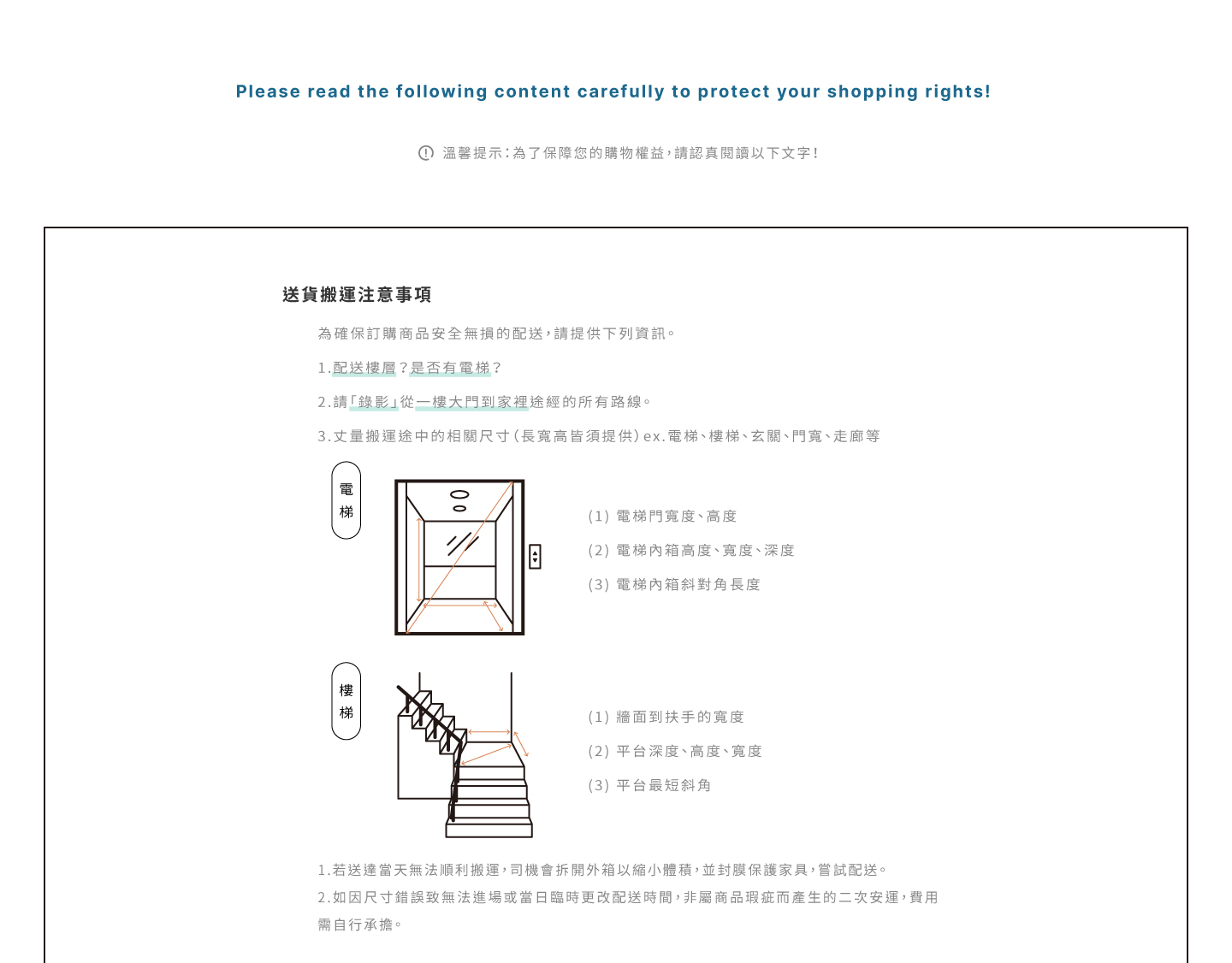 Please read the following content carefully to protect your shopping rights!

溫馨提示：為了保障您的購物權益，請認真閱讀以下文字！

送貨搬運注意事項

為確保訂購商品安全無損的配送，請提供下列資訊。

1.配送樓層？是否有電梯？

2.請「錄影」從一樓大門到家裡途經的所有路線。

3.丈量搬運途中的相關尺寸（長寬高皆須提供）ex.電梯、樓梯、玄關、門寬、走廊等

電梯

(1) 電梯門寬度、高度

(2) 電梯內箱高度、寬度、深度

(3) 電梯內箱斜對角長度

樓梯

(1) 牆面到扶手的寬度

(2) 平台深度、高度、寬度

(3) 平台最短斜角

1.若送達當天無法順利搬運，司機會拆開外箱以縮小體積，並封膜保護家具，嘗試配送。

2.如因尺寸錯誤致無法進場或當日臨時更改配送時間，非屬商品瑕疵而產生的二次安運，費用需自行承擔。