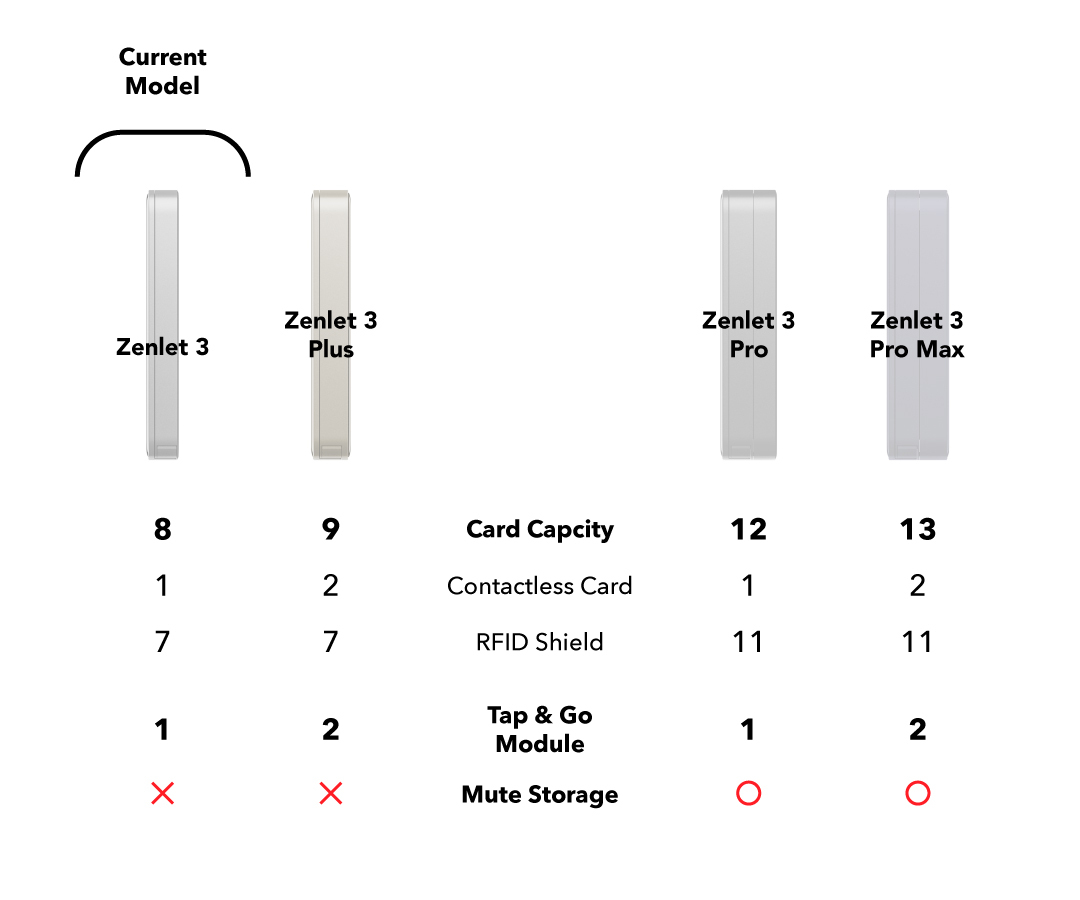 Current Model

| Zenlet 3 | Zenlet 3 Plus | | Zenlet 3 Pro | Zenlet 3 Pro Max |
|---|---|---|---|---|
| 8 | 9 | Card Capcity | 12 | 13 |
| 1 | 2 | Contactless Card | 1 | 2 |
| 7 | 7 | RFID Shield | 11 | 11 |
| 1 | 2 | Tap & Go Module | 1 | 2 |
| × | × | Mute Storage | ○ | ○ |