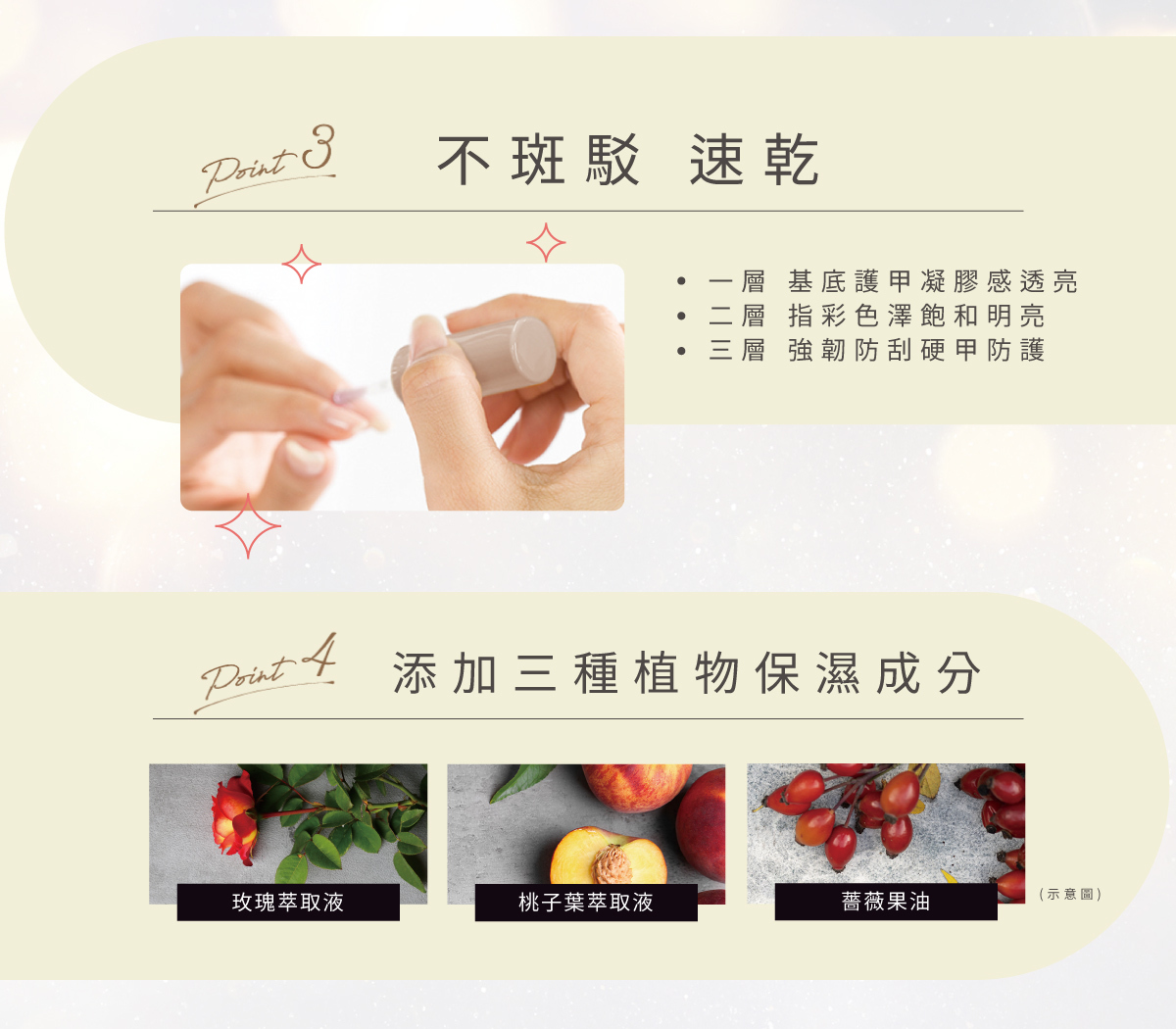 Point 3 不斑駁 速乾

• 一層 基底護甲凝膠感透亮
• 二層 指彩色澤飽和明亮
• 三層 強韌防刮硬甲防護

Point 4 添加三種植物保濕成分

玫瑰萃取液

桃子葉萃取液

薔薇果油

(示意圖)