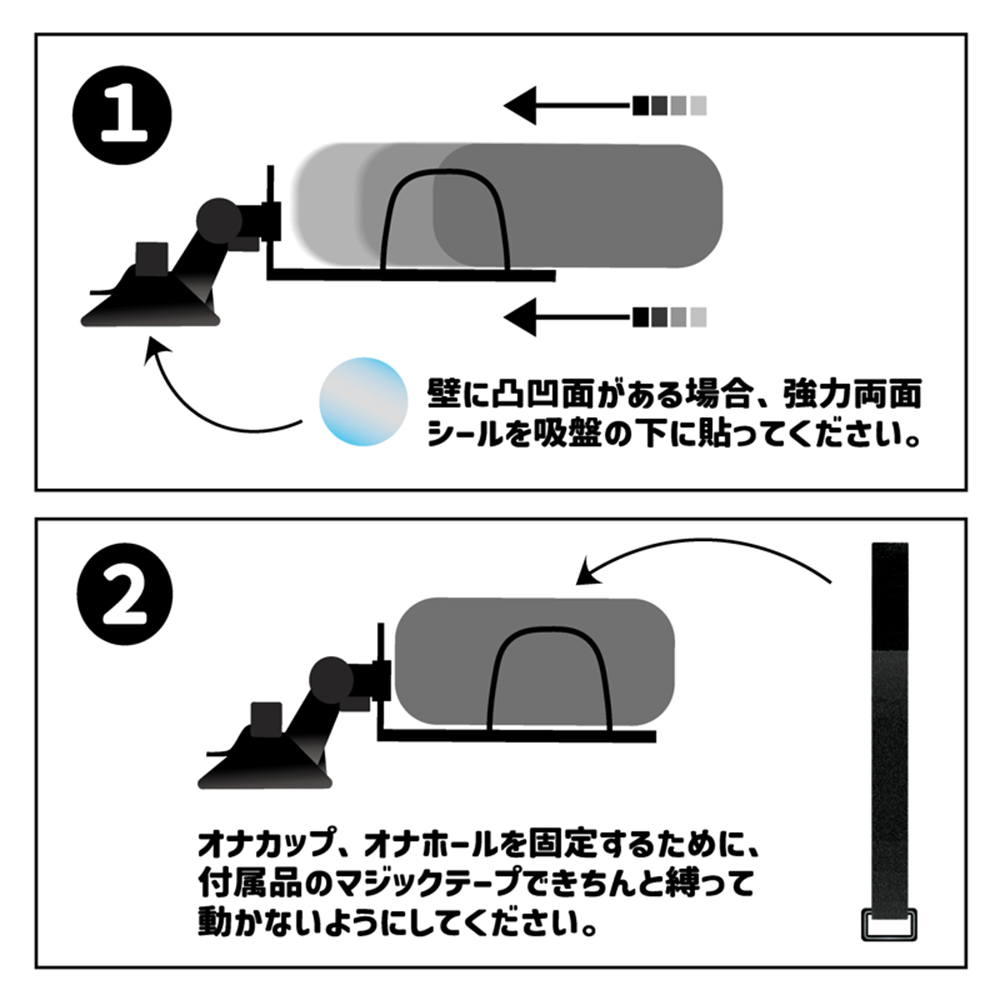 1

壁に凸凹面がある場合、強力両面シールを吸盤の下に貼ってください。

2

オナカップ、オナホールを固定するために、付属品のマジックテープできちんと縛って動かないようにしてください。