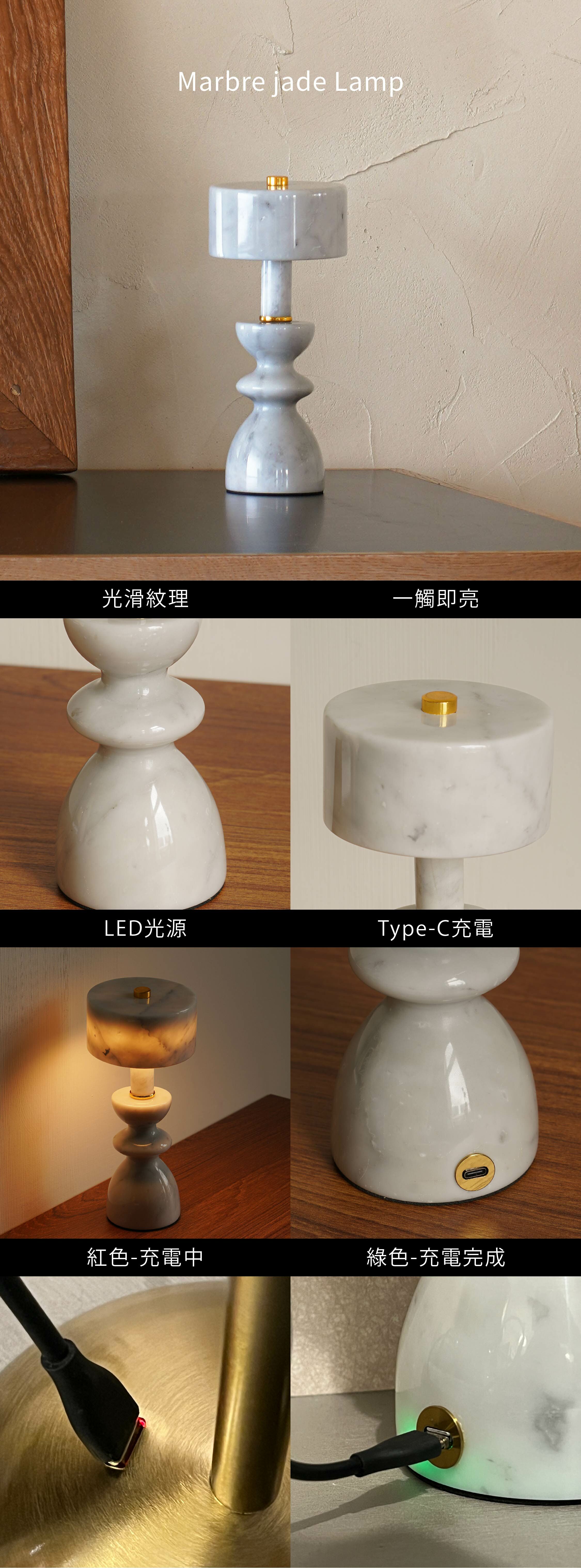 Marbre jade Lamp

光滑紋理

一觸即亮

LED光源

Type-C充電

紅色-充電中

綠色-充電完成