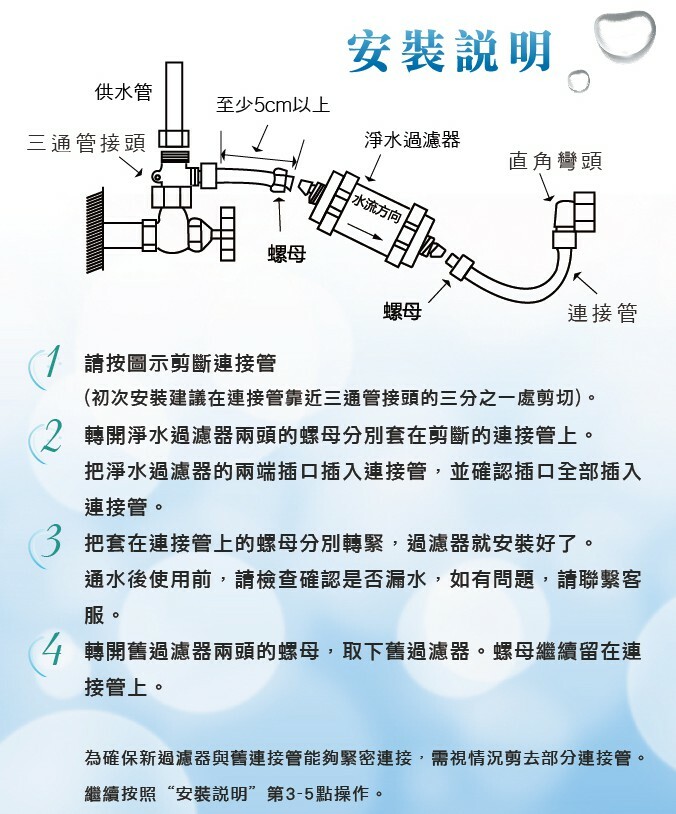 安裝說明

供水管
至少5cm以上
三通管接頭
淨水過濾器
直角彎頭
水流方向
螺母
螺母
連接管

1 請按圖示剪斷連接管
(初次安裝建議在連接管靠近三通管接頭的三分之一處剪切)。

2 轉開淨水過濾器兩頭的螺母分別套在剪斷的連接管上。
把淨水過濾器的兩端插口插入連接管，並確認插口全部插入連接管。

3 把套在連接管上的螺母分別轉緊，過濾器就安裝好了。
通水後使用前，請檢查確認是否漏水，如有問題，請聯繫客服。

4 轉開舊過濾器兩頭的螺母，取下舊過濾器。螺母繼續留在連接管上。

為確保新過濾器與舊連接管能夠緊密連接，需視情況剪去部分連接管。
繼續按照“安裝說明”第3-5點操作。