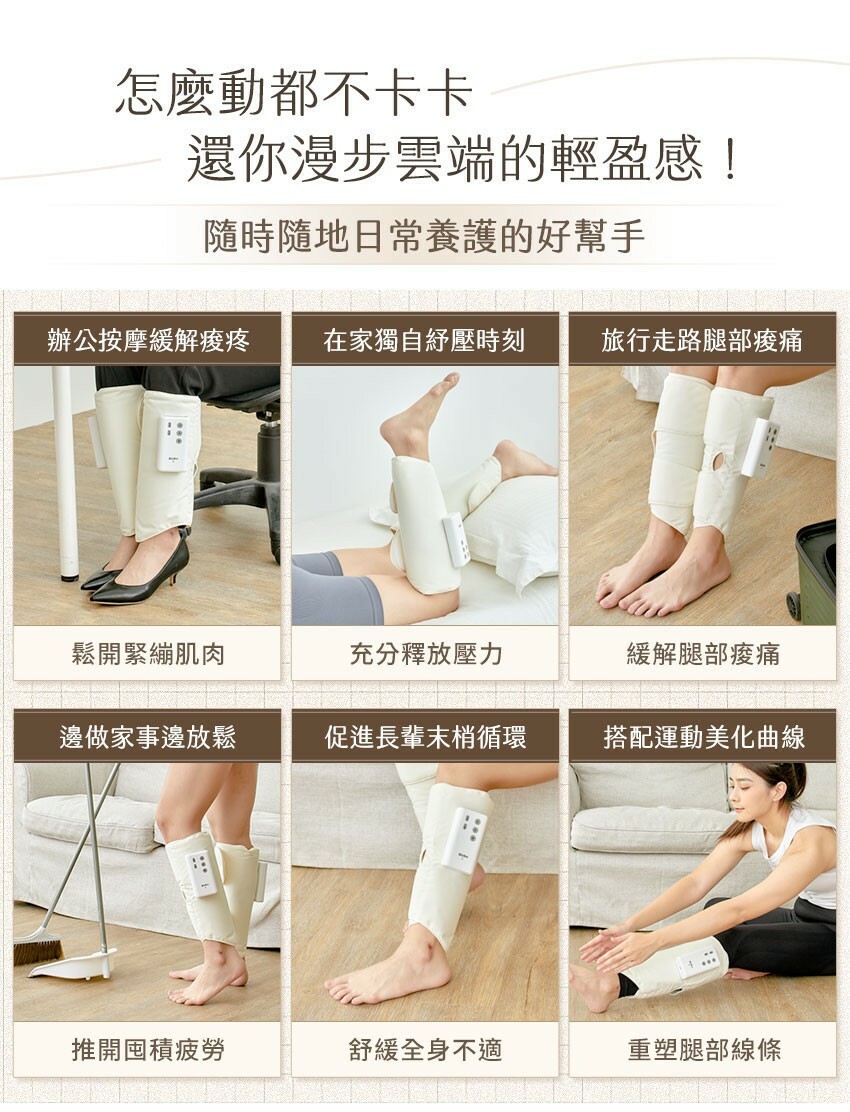 怎麼動都不卡卡
還你漫步雲端的輕盈感！

隨時隨地日常養護的好幫手

辦公按摩緩解痠疼

鬆開緊繃肌肉

在家獨自紓壓時刻

充分釋放壓力

旅行走路腿部痠痛

緩解腿部痠痛

邊做家事邊放鬆

推開囤積疲勞

促進長輩末梢循環

舒緩全身不適

搭配運動美化曲線

重塑腿部線條