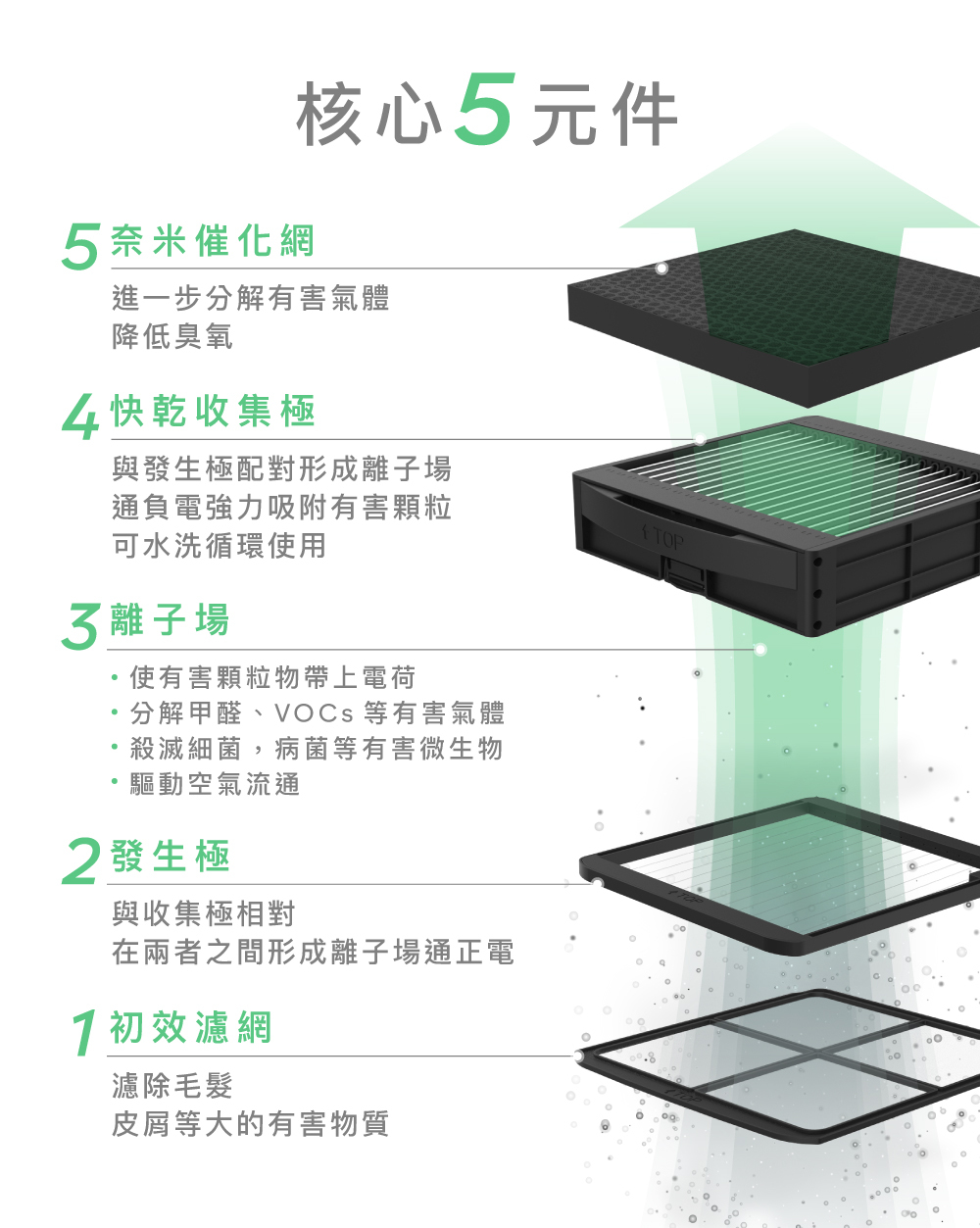 核心5元件

5 奈米催化網

進一步分解有害氣體
降低臭氧

4 快乾收集極

與發生極配對形成離子場
通負電強力吸附有害顆粒
可水洗循環使用

TOP

3 離子場

• 使有害顆粒物帶上電荷
• 分解甲醛、VOCs 等有害氣體
• 殺滅細菌，病菌等有害微生物
• 驅動空氣流通

2 發生極

與收集極相對
在兩者之間形成離子場通正電

1 初效濾網

濾除毛髮
皮屑等大的有害物質