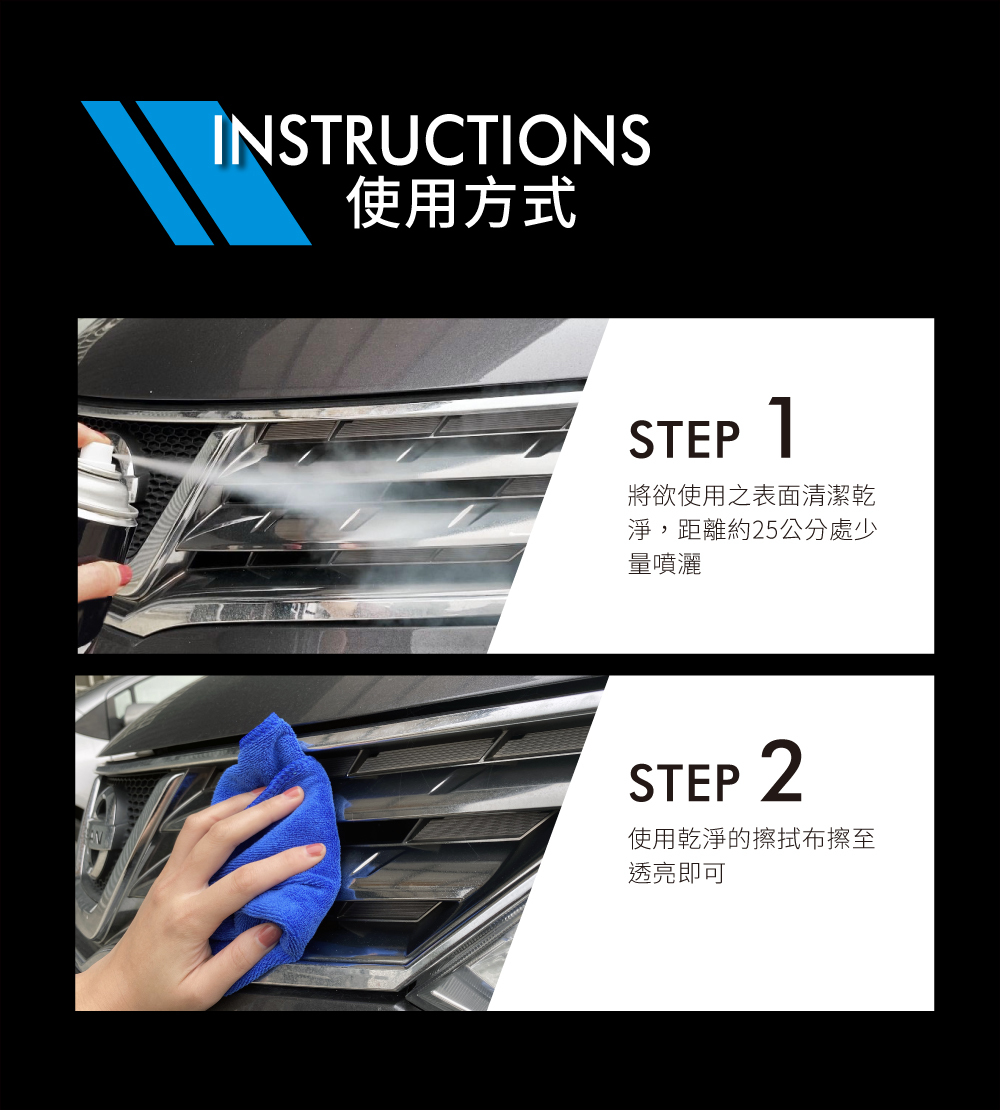 INSTRUCTIONS
使用方式

STEP 1
將欲使用之表面清潔乾淨，距離約25公分處少量噴灑

STEP 2
使用乾淨的擦拭布擦至透亮即可