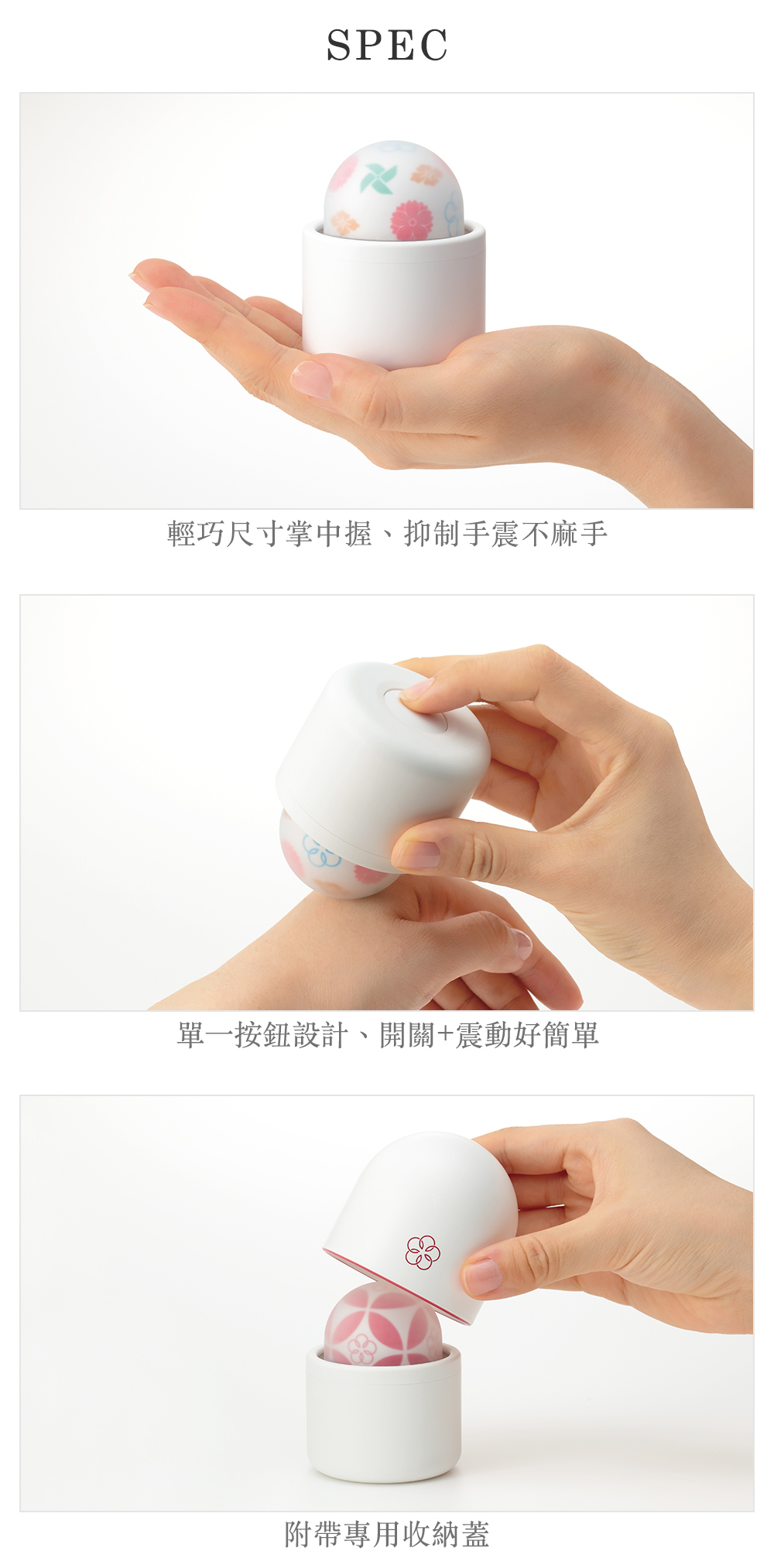 SPEC

輕巧尺寸掌中握、抑制手震不麻手

單一按鈕設計、開關+震動好簡單

附帶專用收納蓋