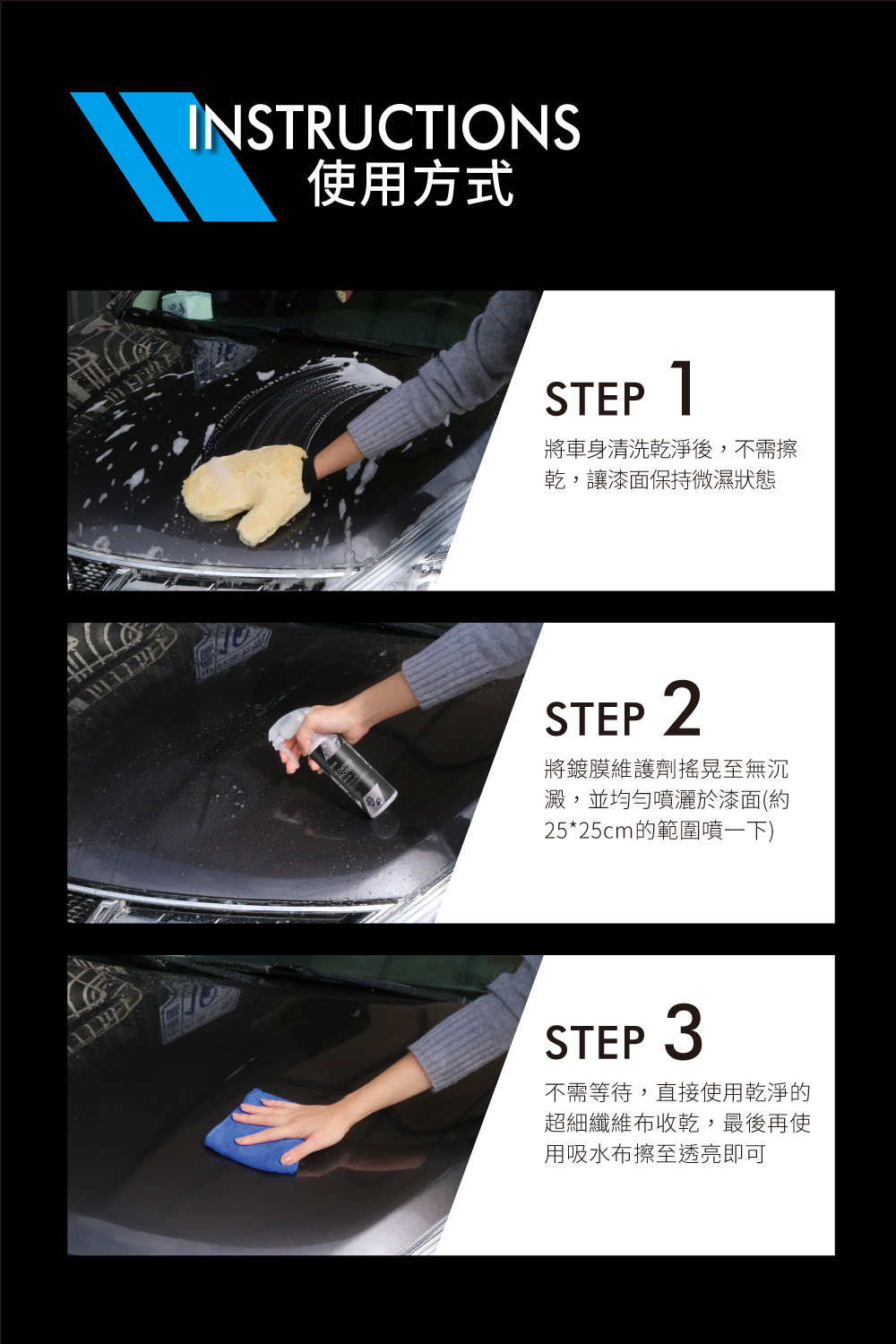 INSTRUCTIONS
使用方式

STEP 1
將車身清洗乾淨後，不需擦乾，讓漆面保持微濕狀態

STEP 2
將鍍膜維護劑搖晃至無沉澱，並均勻噴灑於漆面(約25*25cm的範圍噴一下)

STEP 3
不需等待，直接使用乾淨的超細纖維布收乾，最後再使用吸水布擦至透亮即可