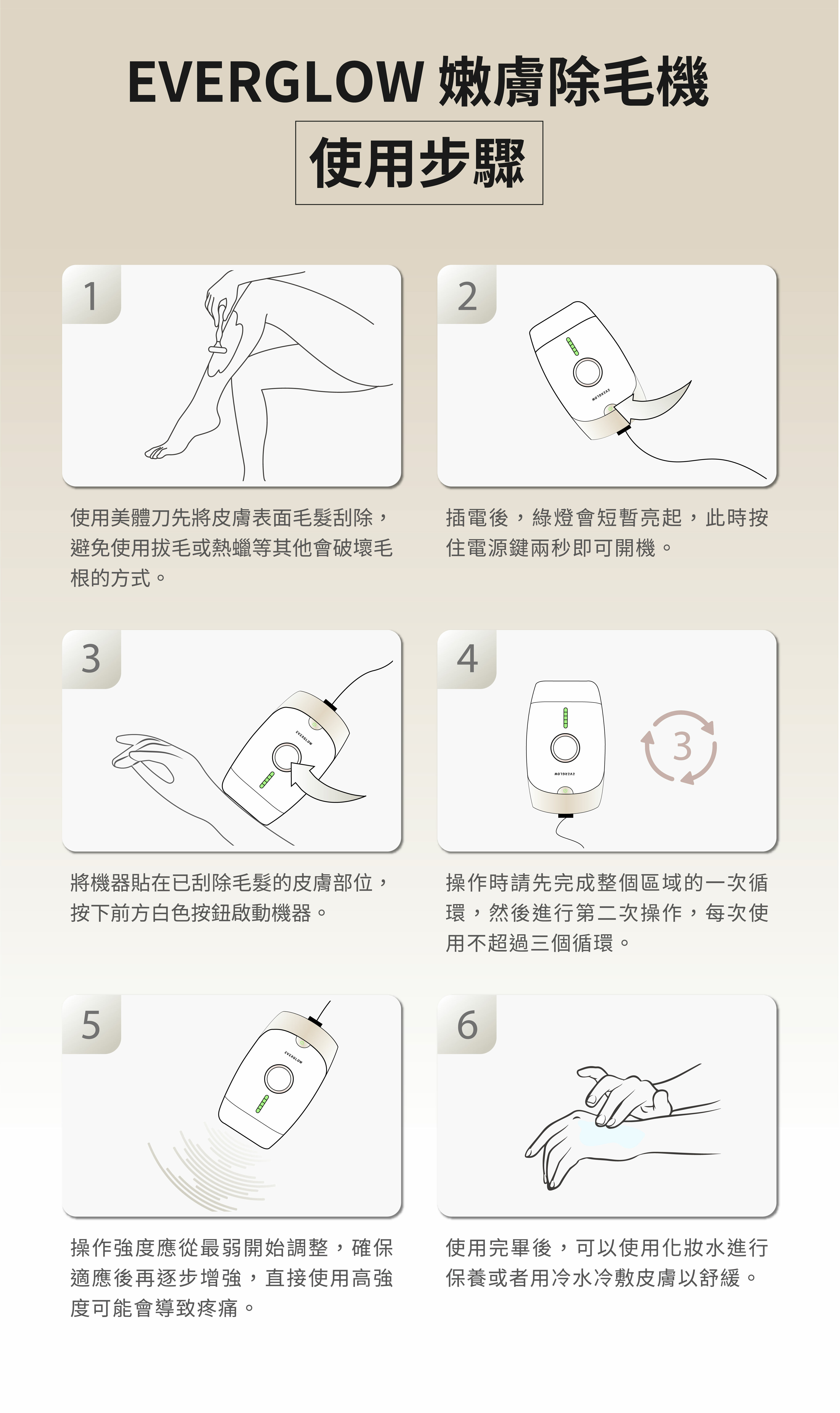 EVERGLOW 嫩膚除毛機
使用步驟

1

使用美體刀先將皮膚表面毛髮刮除，避免使用拔毛或熱蠟等其他會破壞毛根的方式。

2

EVERGLOW

插電後，綠燈會短暫亮起，此時按住電源鍵兩秒即可開機。

3

EVERGLOW

將機器貼在已刮除毛髮的皮膚部位，按下前方白色按鈕啟動機器。

4

EVERGLOW

3

操作時請先完成整個區域的一次循環，然後進行第二次操作，每次使用不超過三個循環。

5

EVERGLOW

操作強度應從最弱開始調整，確保適應後再逐步增強，直接使用高強度可能會導致疼痛。

6

使用完畢後，可以使用化妝水進行保養或者用冷水冷敷皮膚以舒緩。