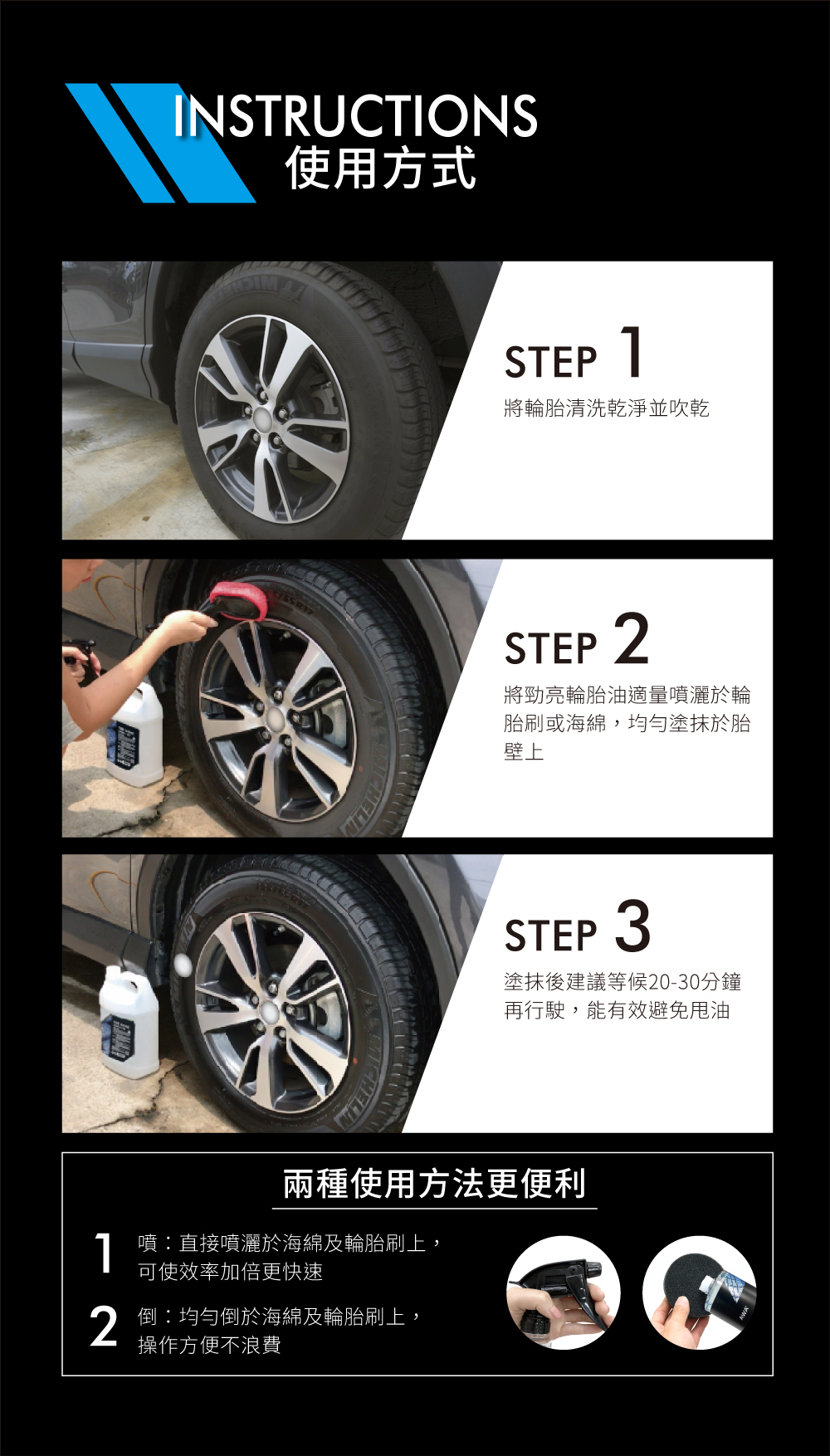 INSTRUCTIONS
使用方式

STEP 1
將輪胎清洗乾淨並吹乾

STEP 2
將勁亮輪胎油適量噴灑於輪胎刷或海綿，均勻塗抹於胎壁上

STEP 3
塗抹後建議等候20-30分鐘再行駛，能有效避免甩油

兩種使用方法更便利

1 噴：直接噴灑於海綿及輪胎刷上，可使效率加倍更快速

2 倒：均勻倒於海綿及輪胎刷上，操作方便不浪費