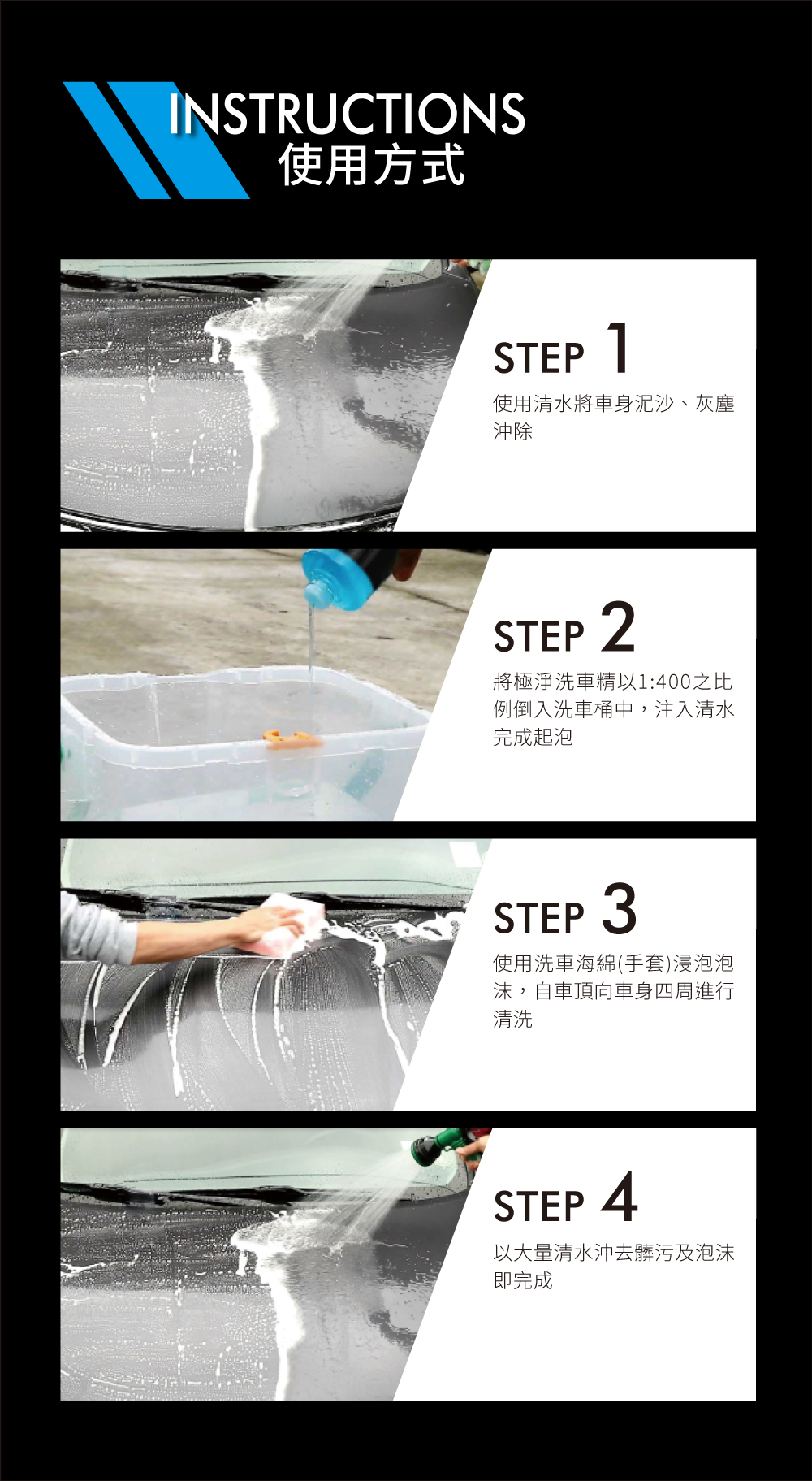 INSTRUCTIONS
使用方式

STEP 1
使用清水將車身泥沙、灰塵沖除

STEP 2
將極淨洗車精以1:400之比例倒入洗車桶中，注入清水完成起泡

STEP 3
使用洗車海綿(手套)浸泡泡沫，自車頂向車身四周進行清洗

STEP 4
以大量清水沖去髒污及泡沫即完成