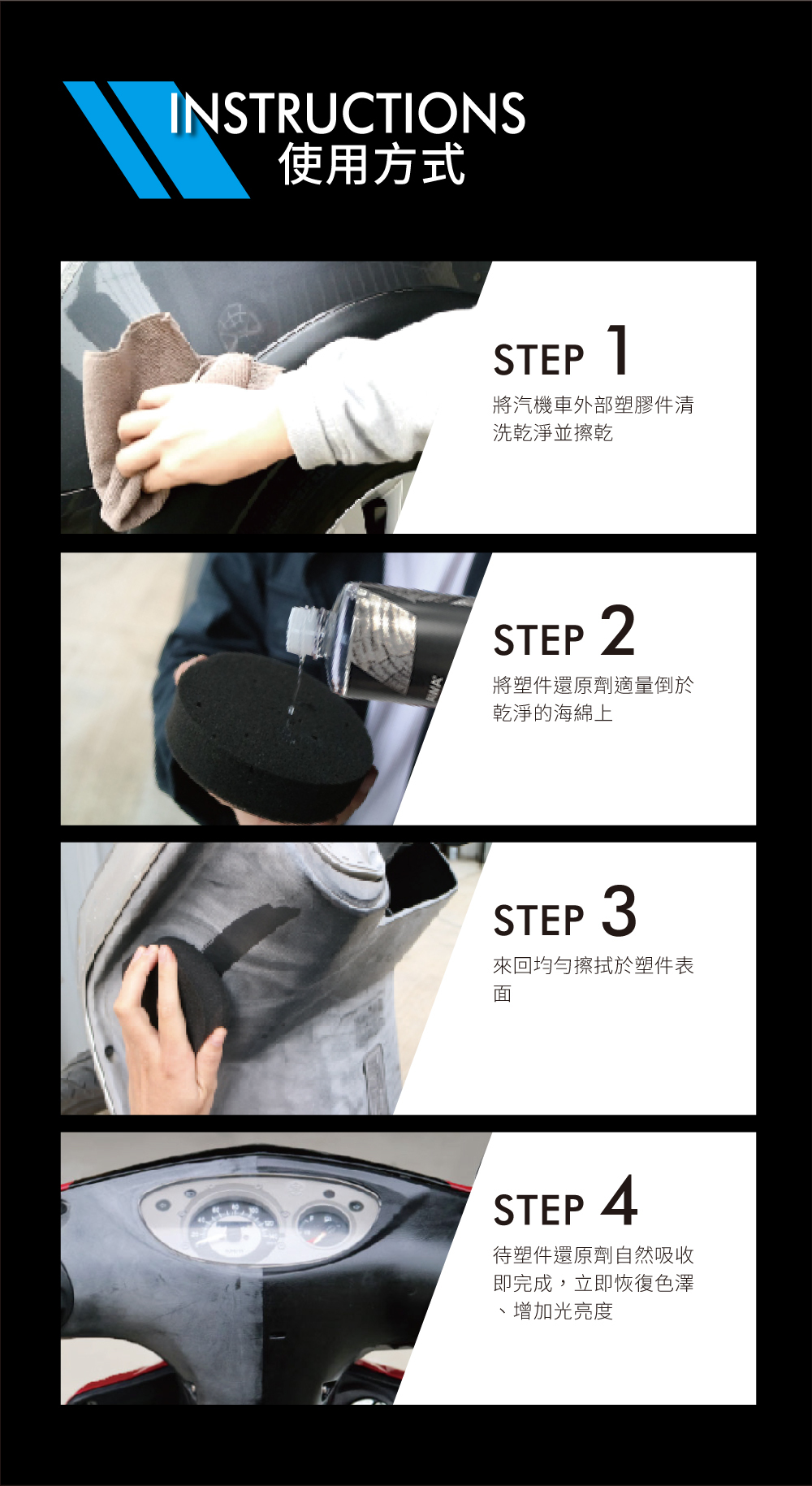 INSTRUCTIONS
使用方式

STEP 1
將汽機車外部塑膠件清洗乾淨並擦乾

STEP 2
將塑件還原劑適量倒於乾淨的海綿上

STEP 3
來回均勻擦拭於塑件表面

STEP 4
待塑件還原劑自然吸收即完成，立即恢復色澤、增加光亮度