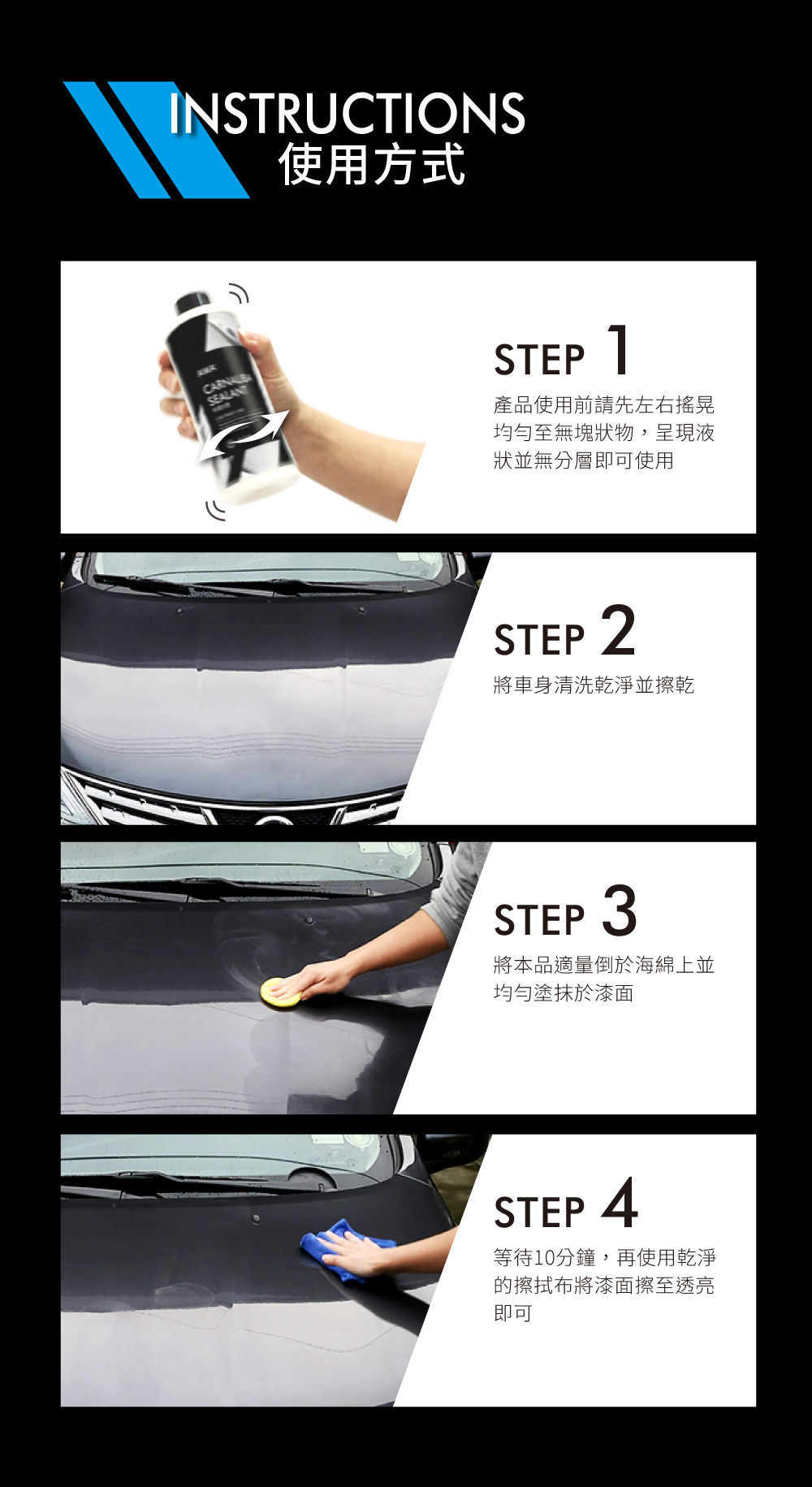 INSTRUCTIONS
使用方式

CARNAUBA SEALANT

STEP 1
產品使用前請先左右搖晃均勻至無塊狀物，呈現液狀並無分層即可使用

STEP 2
將車身清洗乾淨並擦乾

STEP 3
將本品適量倒於海綿上並均勻塗抹於漆面

STEP 4
等待10分鐘，再使用乾淨的擦拭布將漆面擦至透亮即可