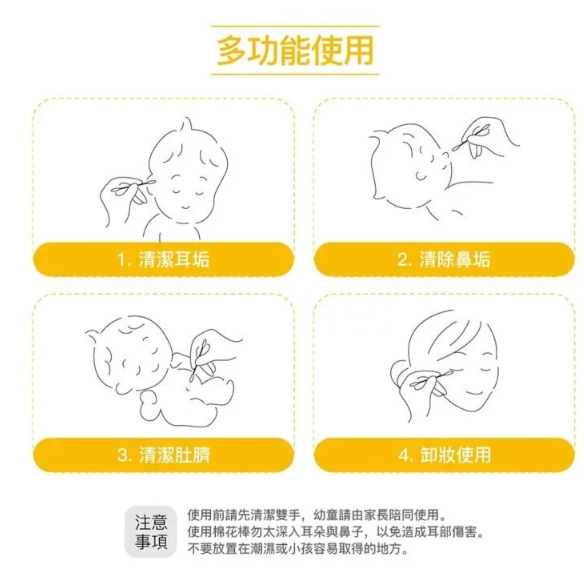 多功能使用

1. 清潔耳垢

2. 清除鼻垢

3. 清潔肚臍

4. 卸妝使用

注意事項

使用前請先清潔雙手，幼童請由家長陪同使用。
使用棉花棒勿太深入耳朵與鼻子，以免造成耳部傷害。
不要放置在潮濕或小孩容易取得的地方。