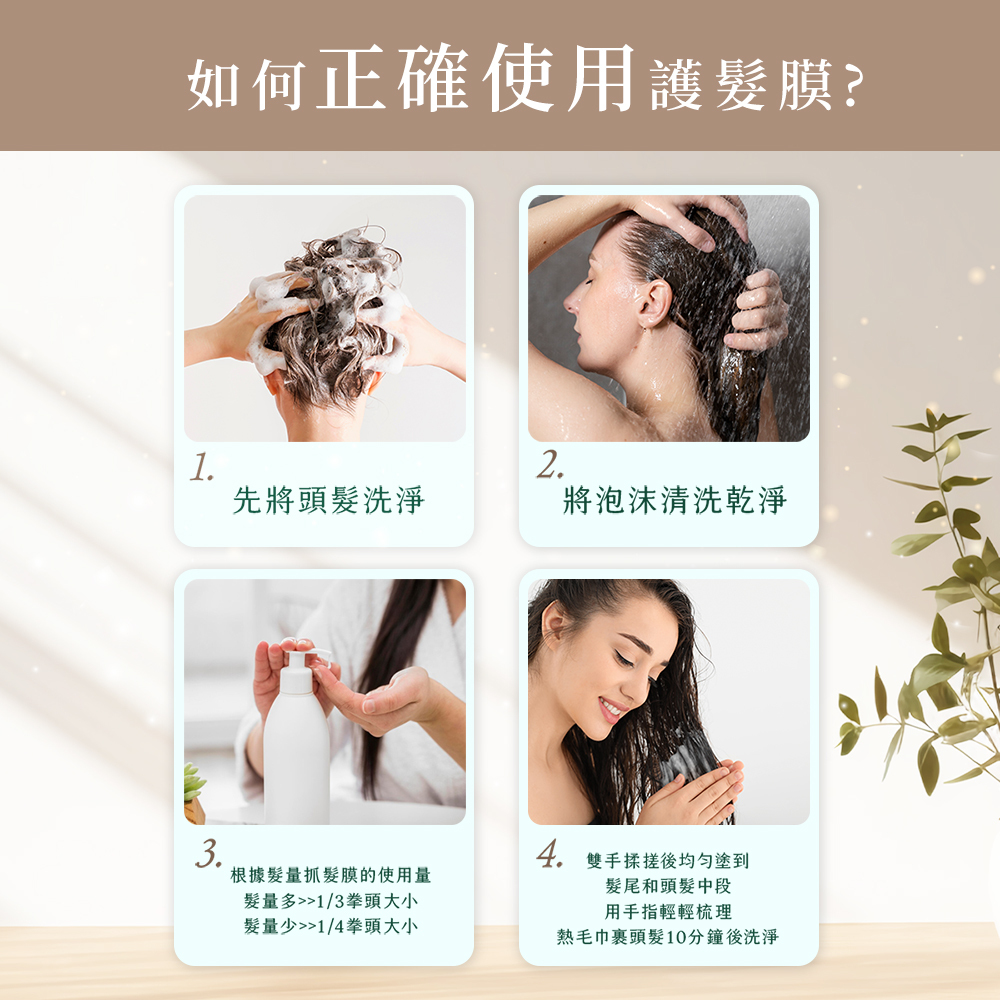 如何正確使用護髮膜?

1.
先將頭髮洗淨

2.
將泡沫清洗乾淨

3.
根據髮量抓髮膜的使用量
髮量多>>1/3拳頭大小
髮量少>>1/4拳頭大小

4.
雙手揉搓後均勻塗到
髮尾和頭髮中段
用手指輕輕梳理
熱毛巾裹頭髮10分鐘後洗淨