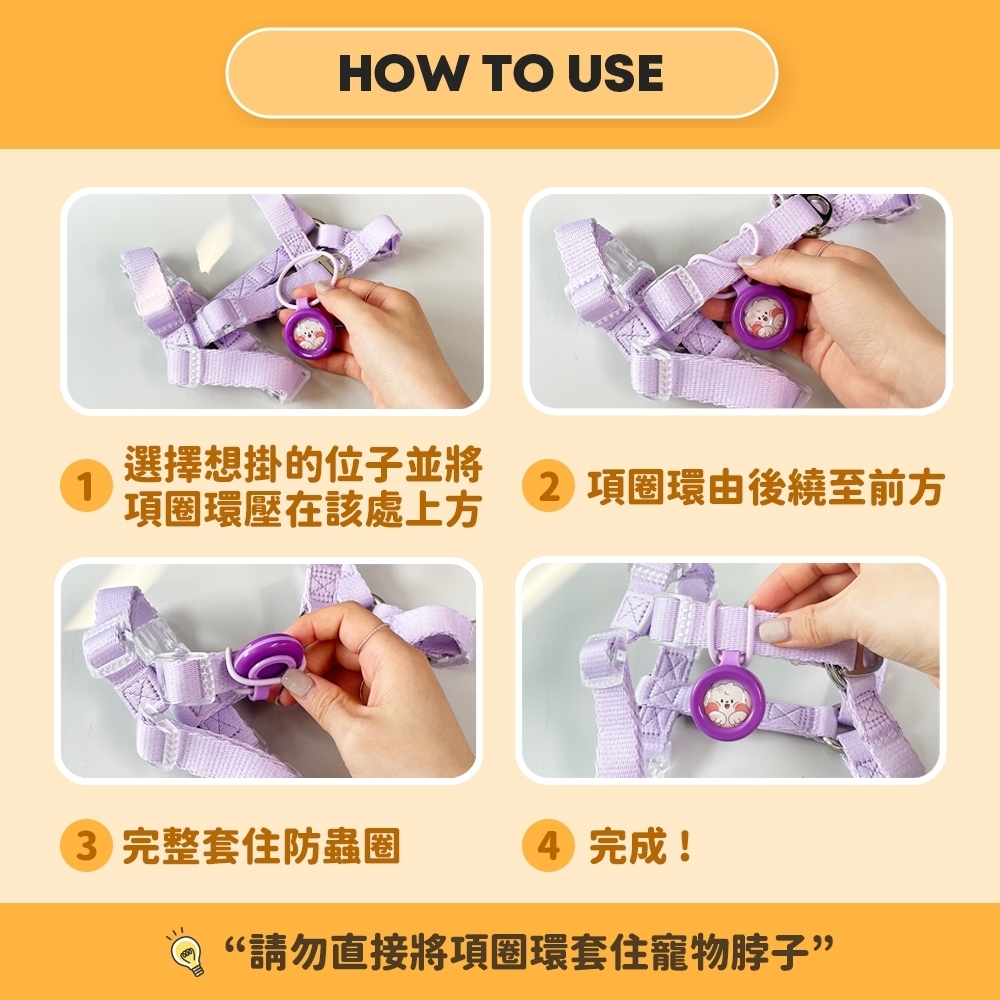 HOW TO USE

1 選擇想掛的位子並將項圈環壓在該處上方

2 項圈環由後繞至前方

3 完整套住防蟲圈

4 完成！

“請勿直接將項圈環套住寵物脖子”