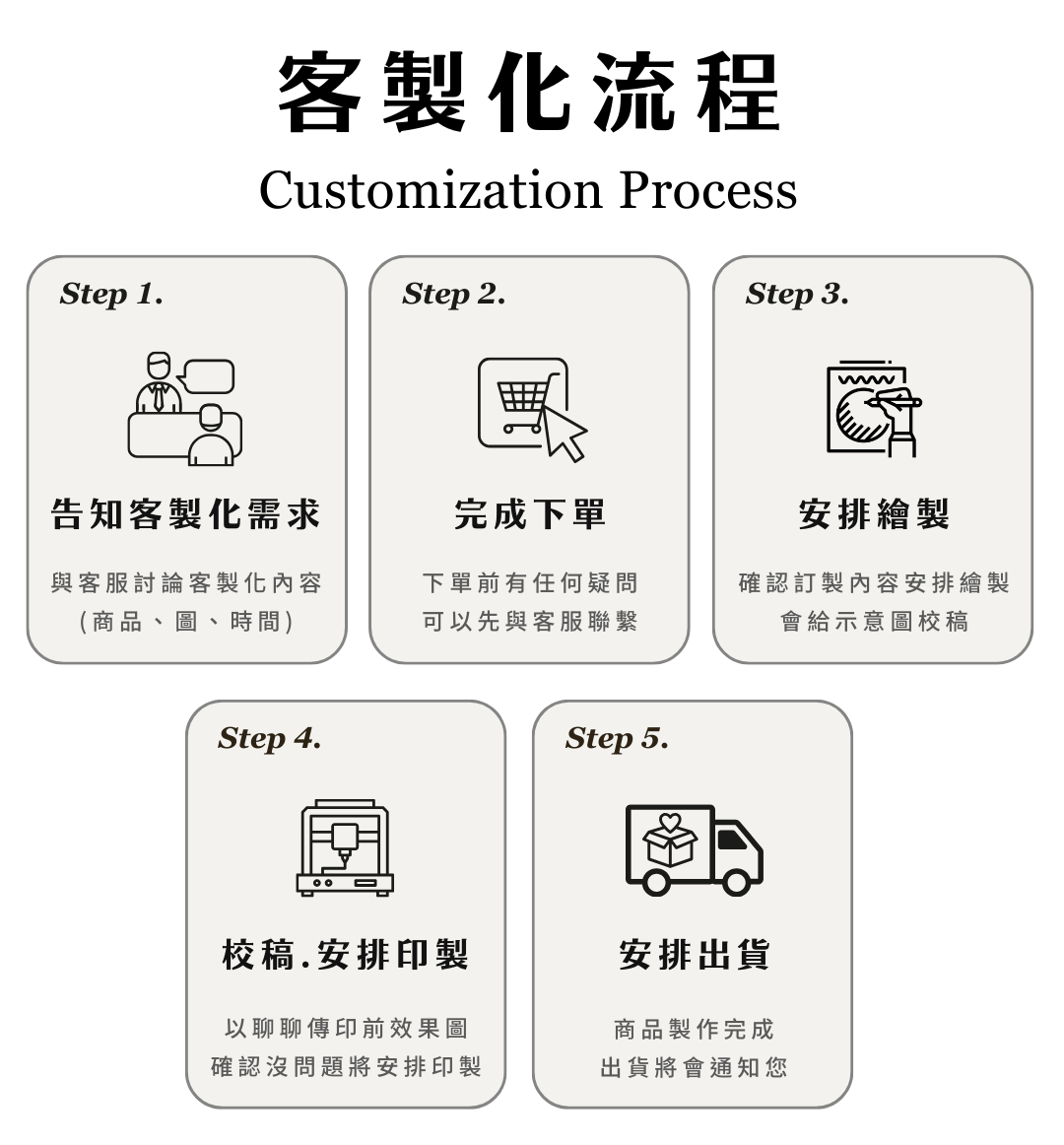 客製化流程
Customization Process

Step 1.

告知客製化需求

與客服討論客製化內容
(商品、圖、時間)

Step 2.

完成下單

下單前有任何疑問
可以先與客服聯繫

Step 3.

安排繪製

確認訂製內容安排繪製
會給示意圖校稿

Step 4.

校稿.安排印製

以聊聊傳印前效果圖
確認沒問題將安排印製

Step 5.

安排出貨

商品製作完成
出貨將會通知您